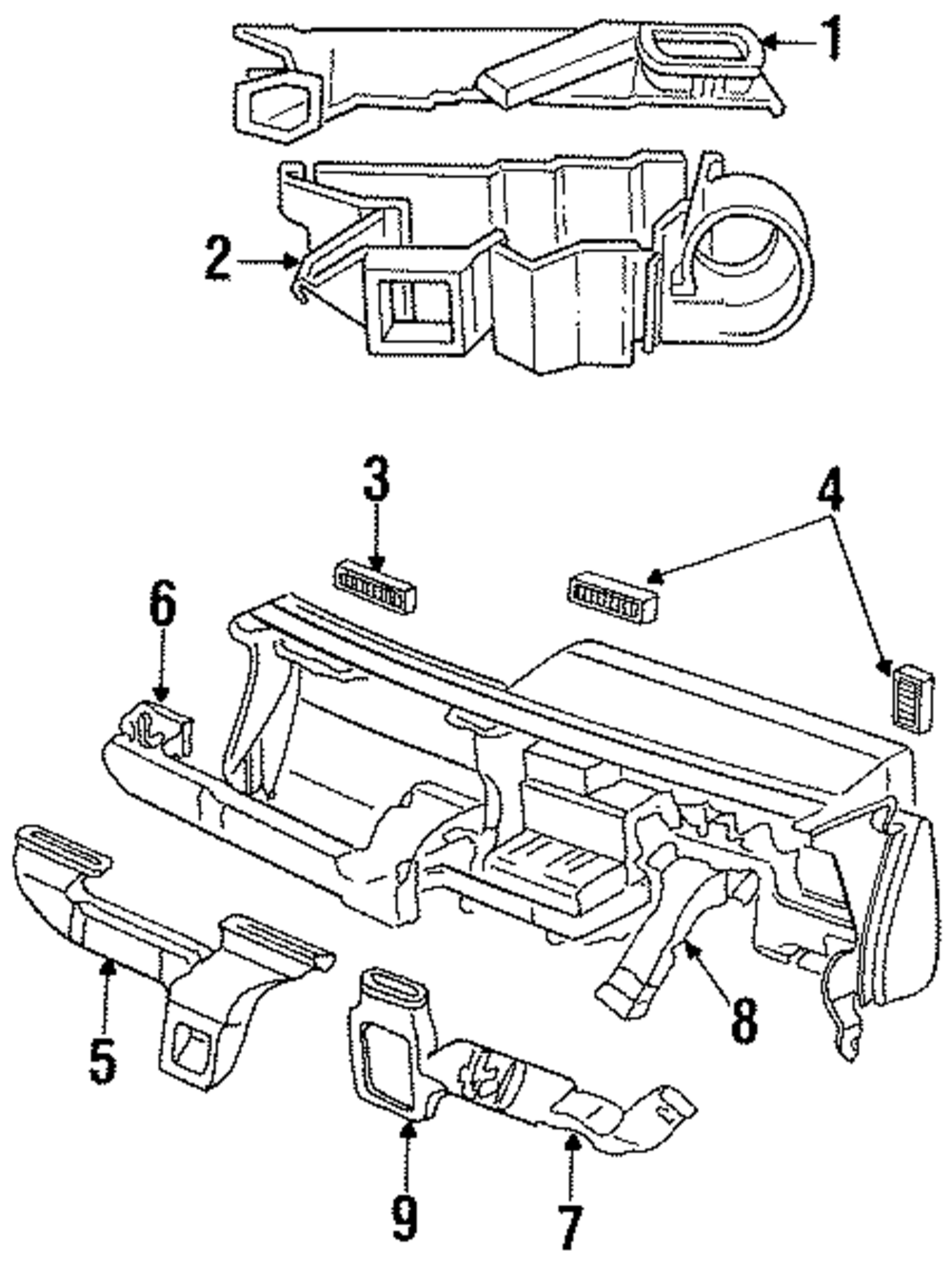 1
2
3
4
6
5
8
9
7