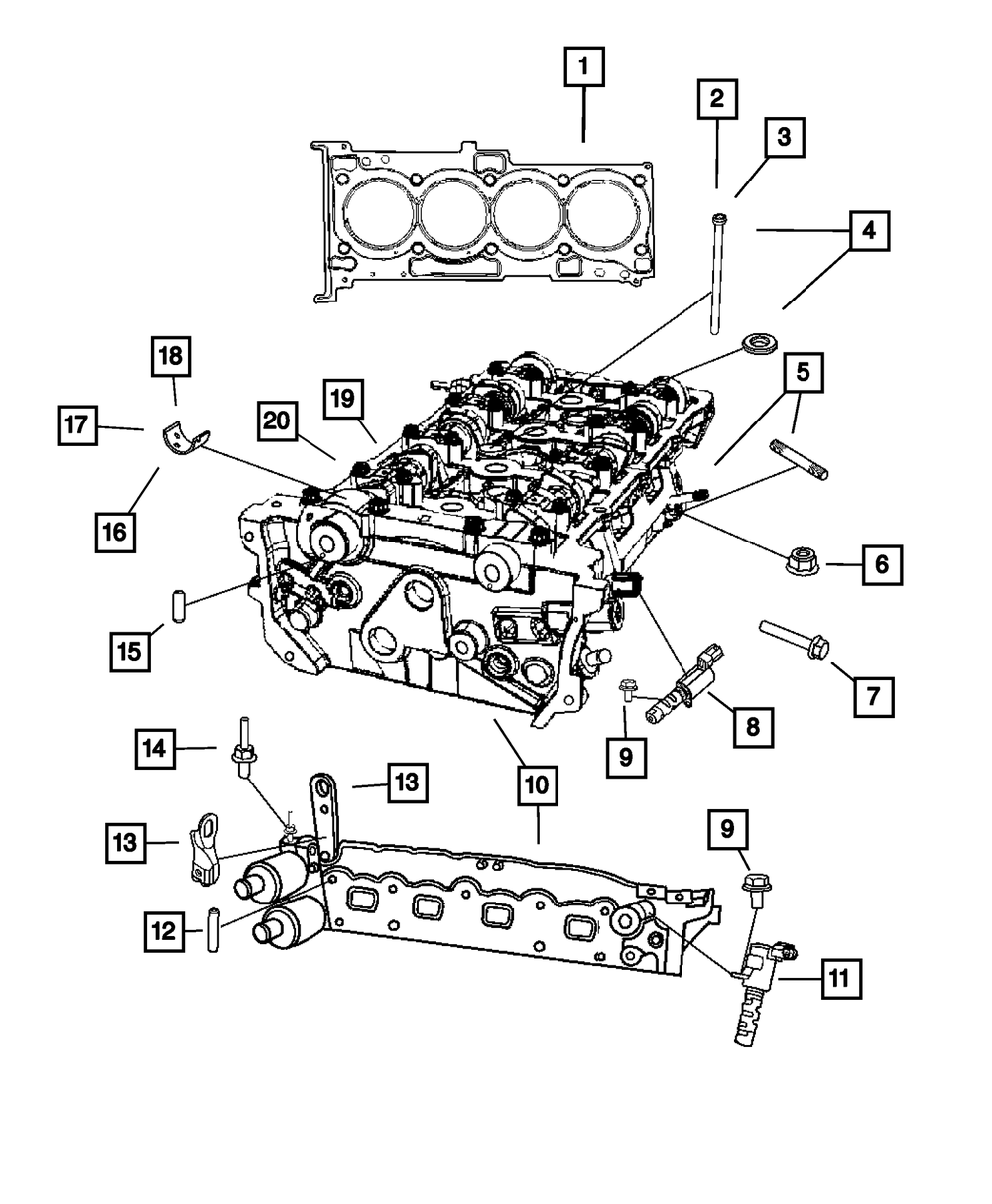 1
2
3
4
18
5
17
20
19
16
6
15
7
8
9
14
13
10
13
9
12
11