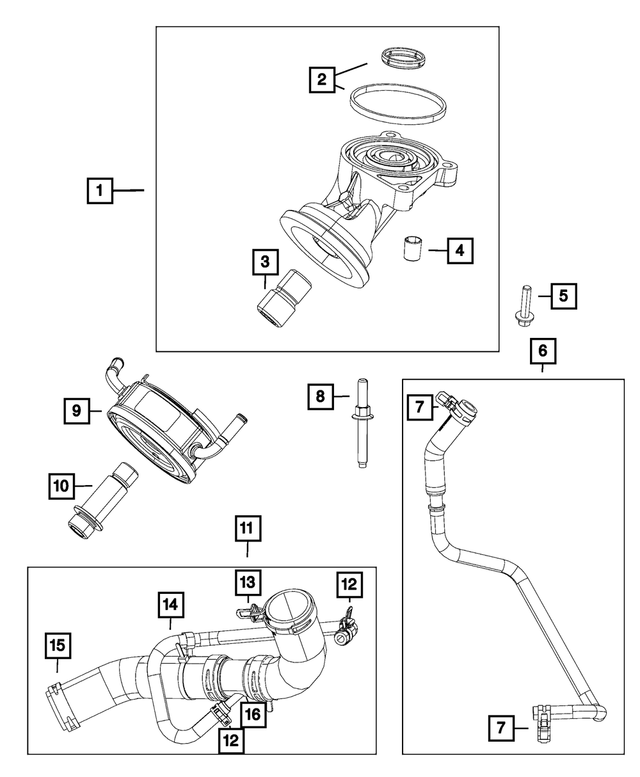 2
1
4
3
5
6
9
8
7
10
11
13
12
14
15
16
12
7