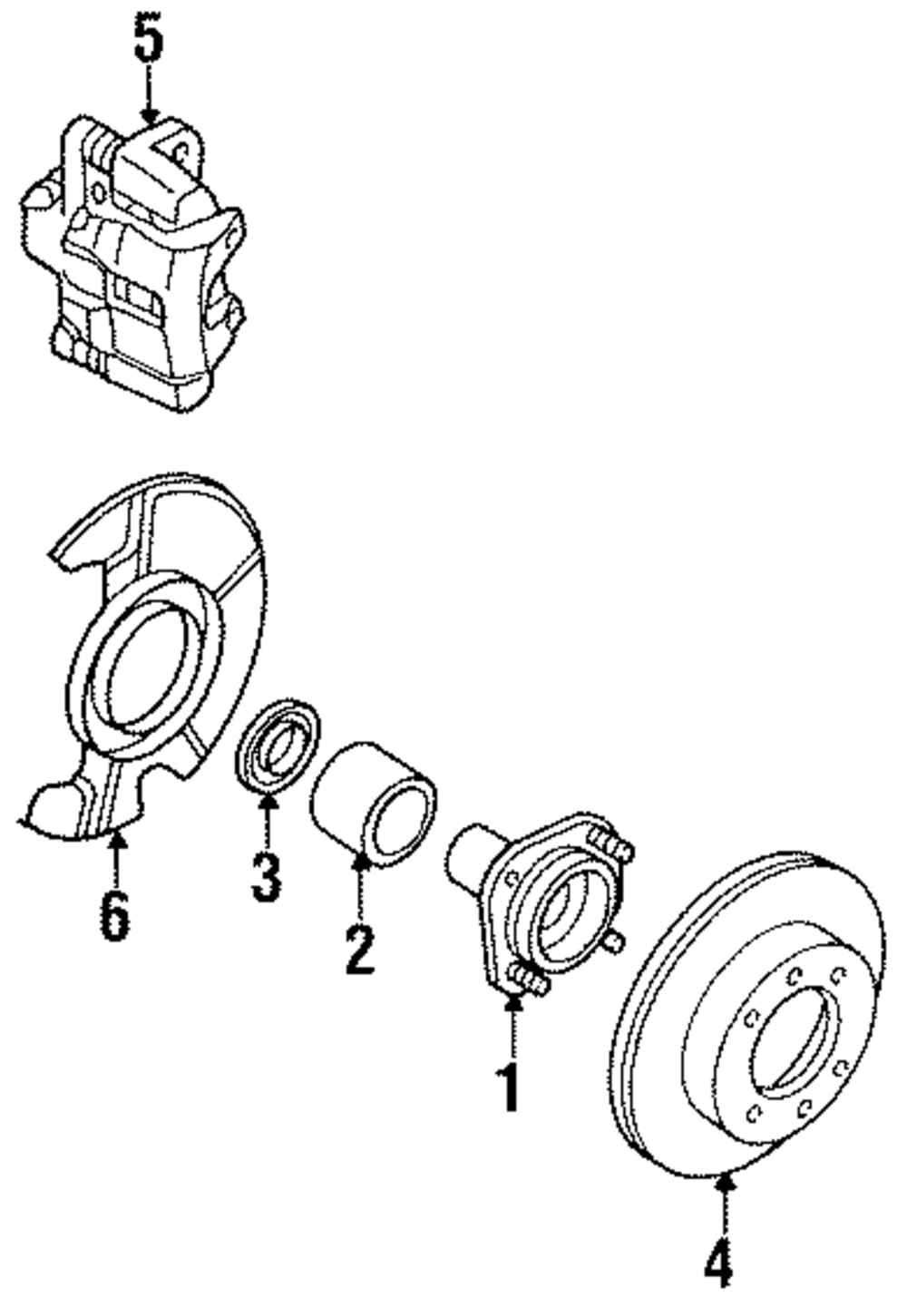 5
6
3
2
1
4