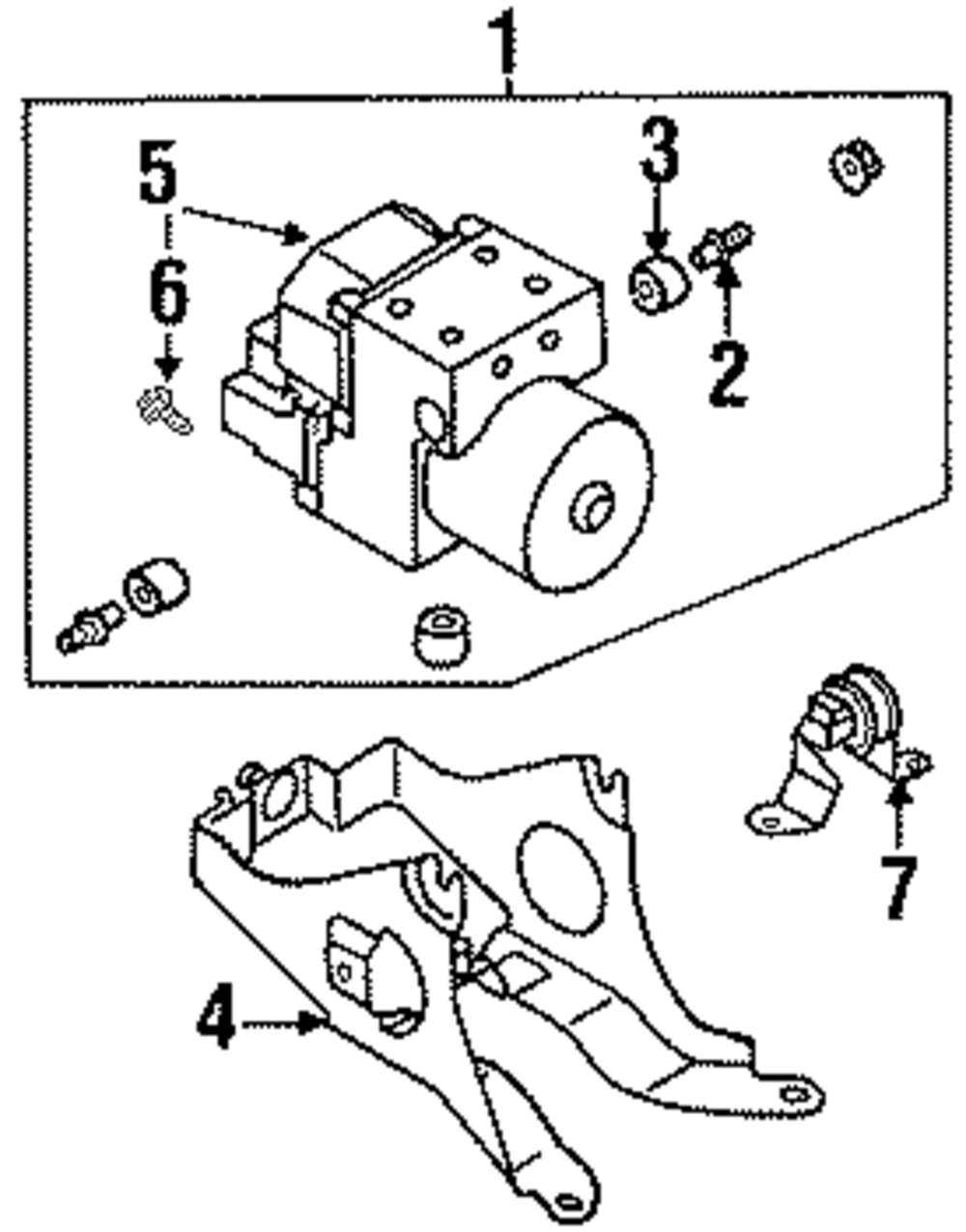 1
5
6
3
2
7
4