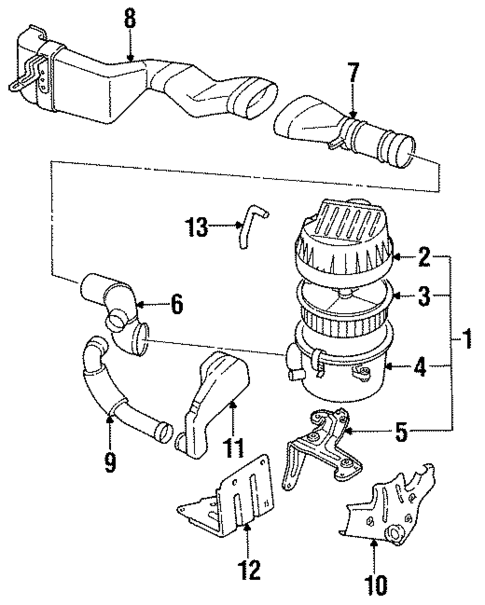 8
7
13
2
3
1
6
4
5
9
11
12
10