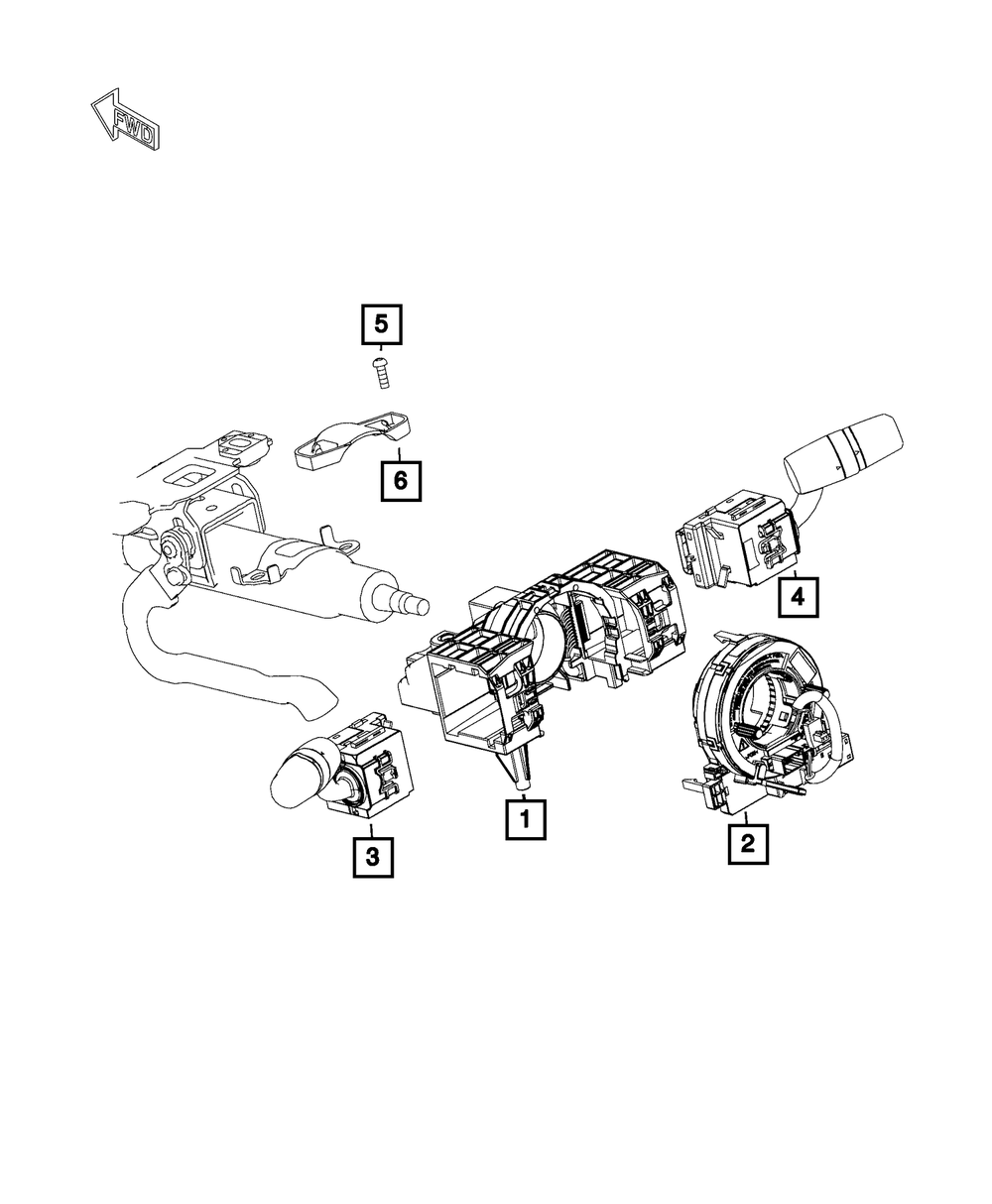 FWD

5

6

4

1

2

3