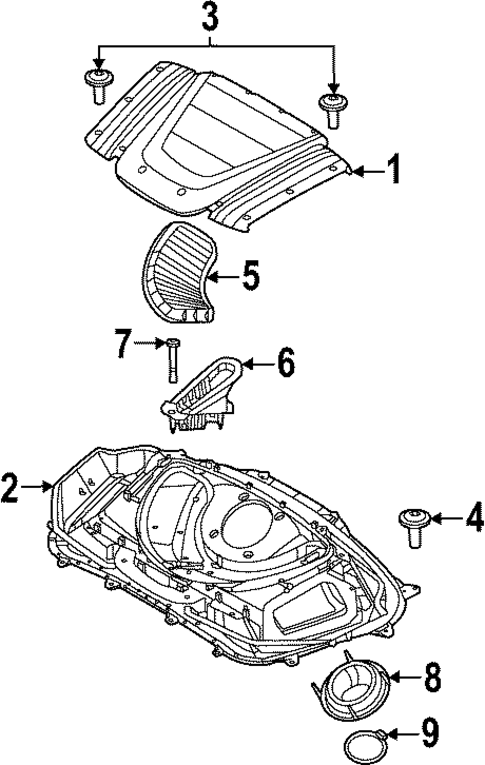 3
1
5
7
6
2
4
8
9