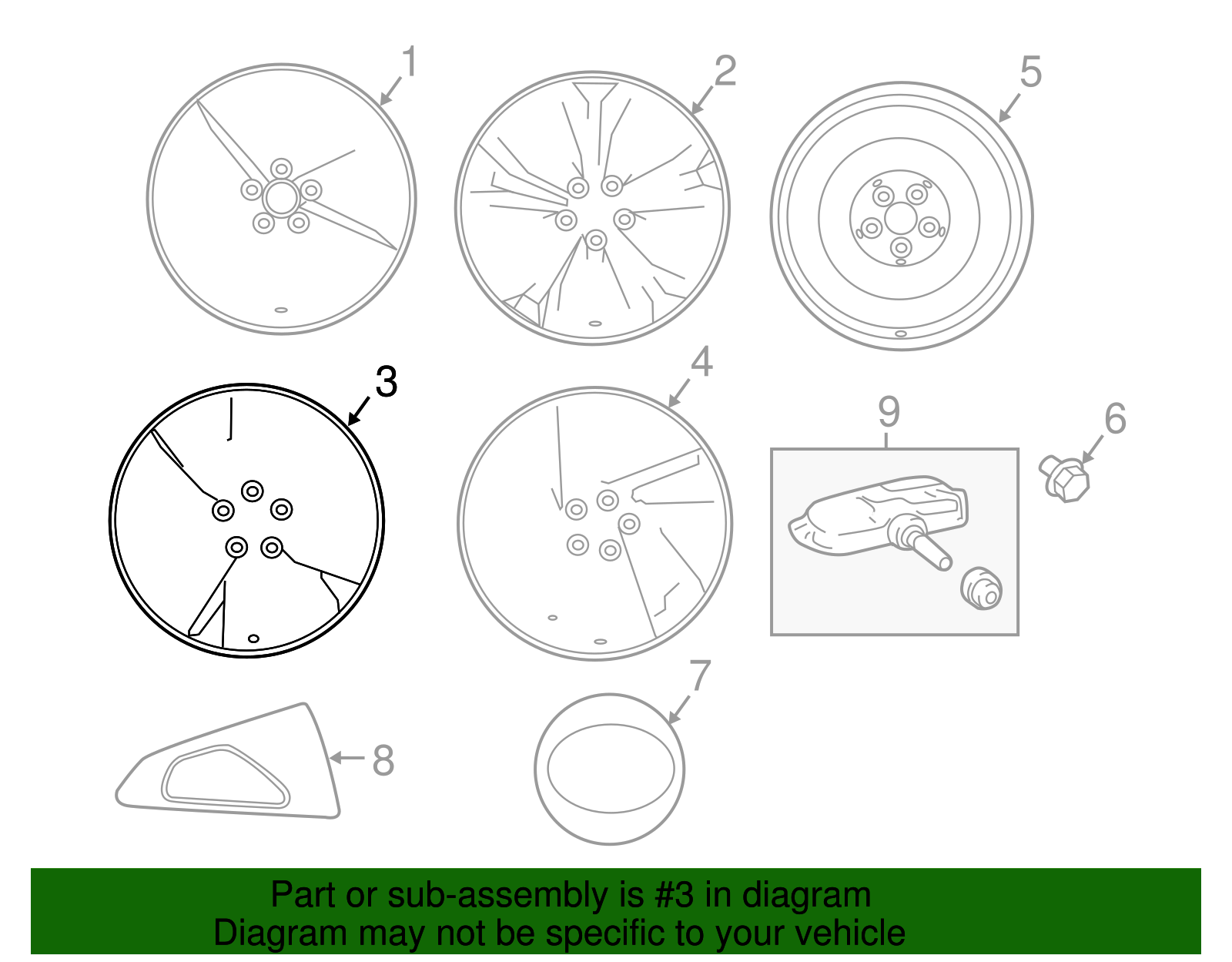 1
2
5
3
4
9
6
8
7

Part or sub-assembly is #3 in diagram
Diagram may not be specific to your vehicle