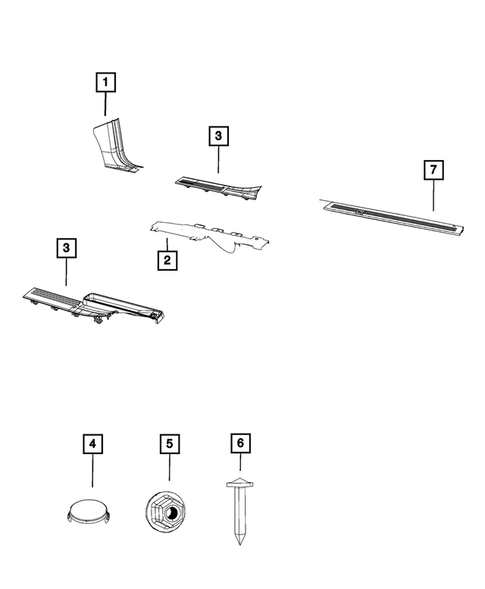 1
3
7
2
3
4
5
6