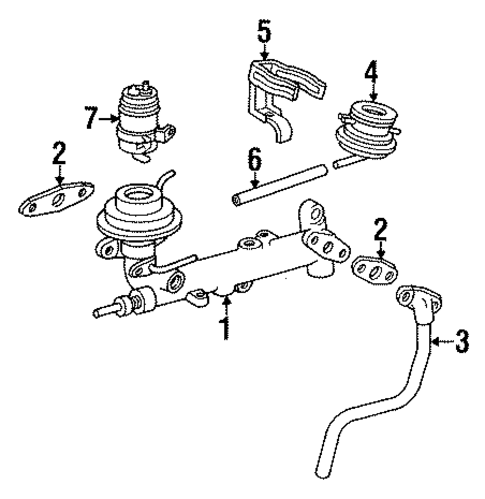 5
4
7
2
6
2
1
3