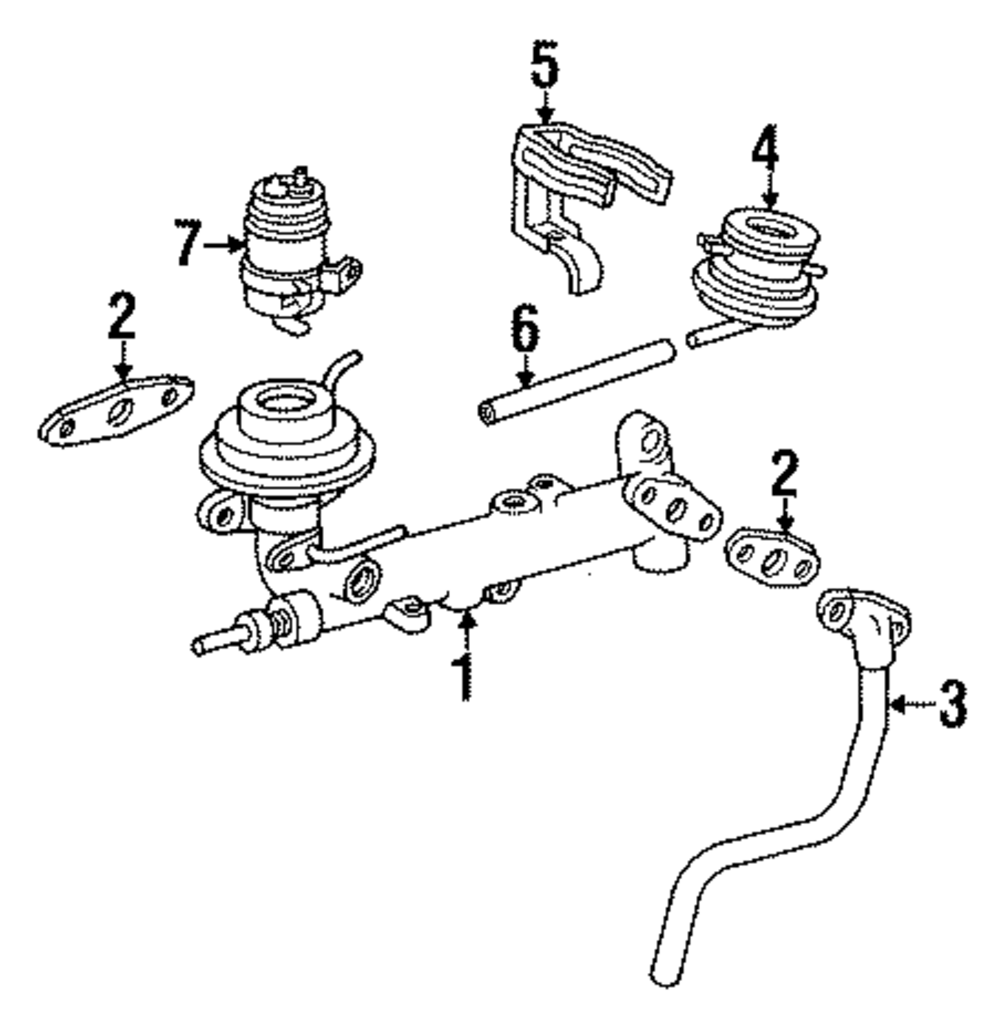 5
4
7
2
6
2
1
3