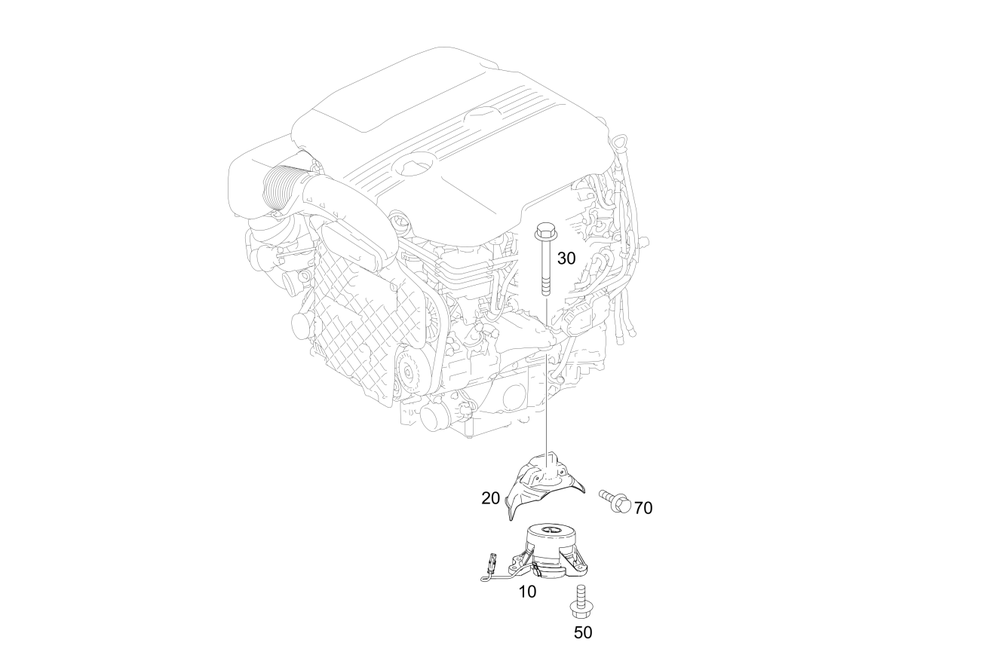 30
20
70
10
50