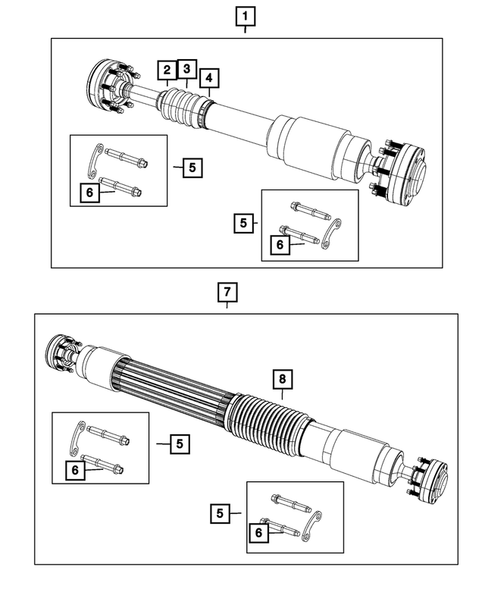 1
2
3
4
5
6
5
6
7
8
5
6
5
6