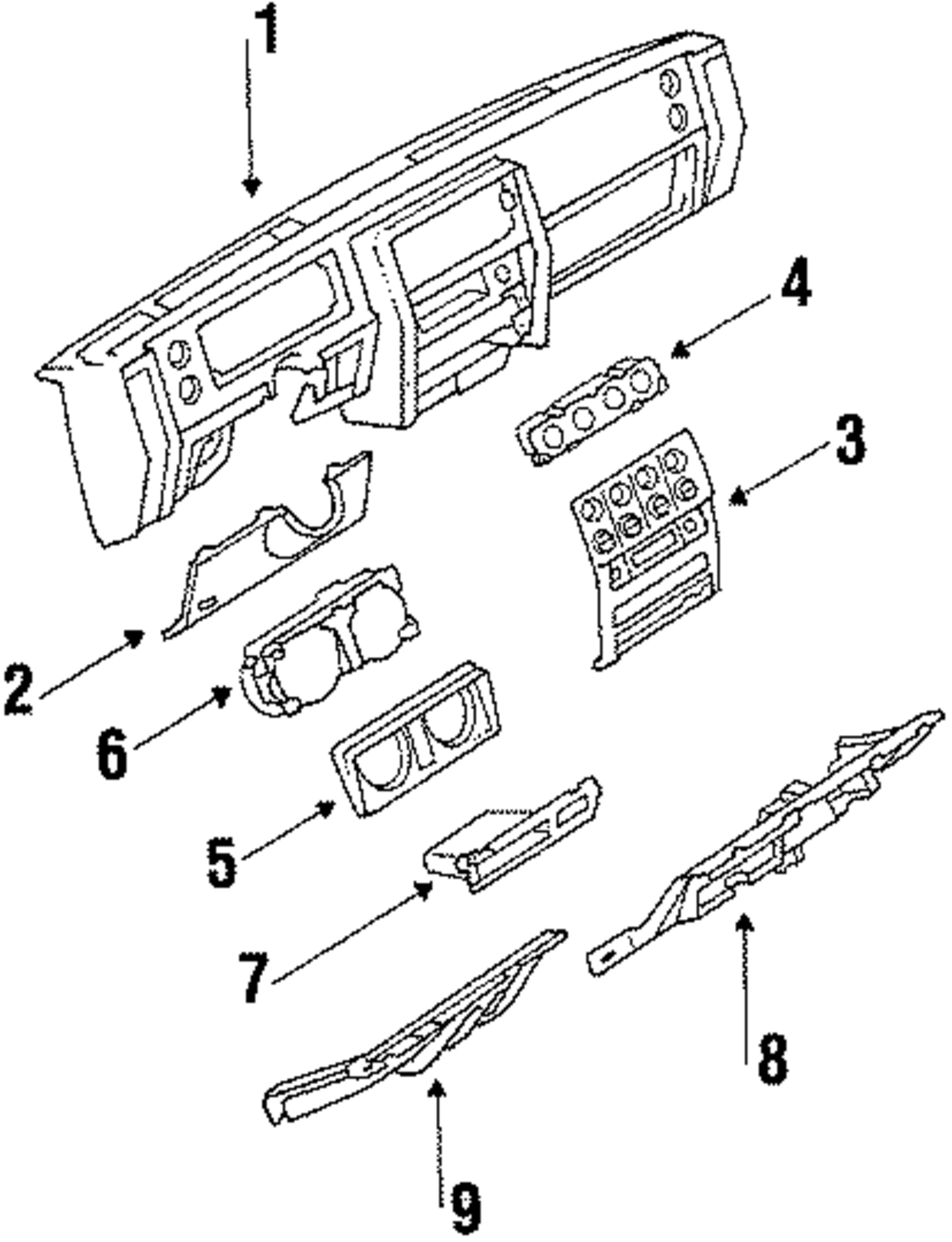 1
4
3
2
6
5
7
8
9