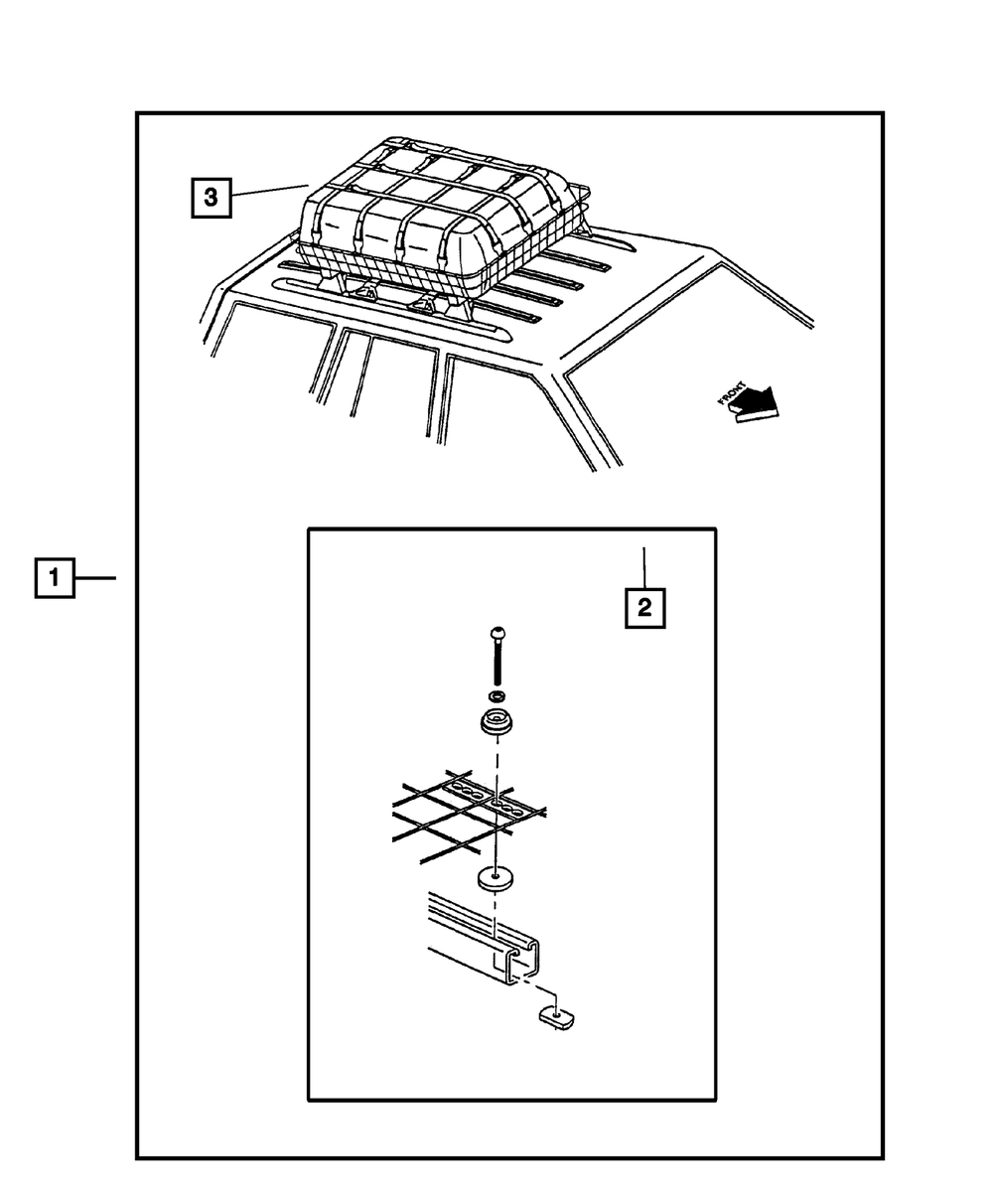 3

FRONT

1

2