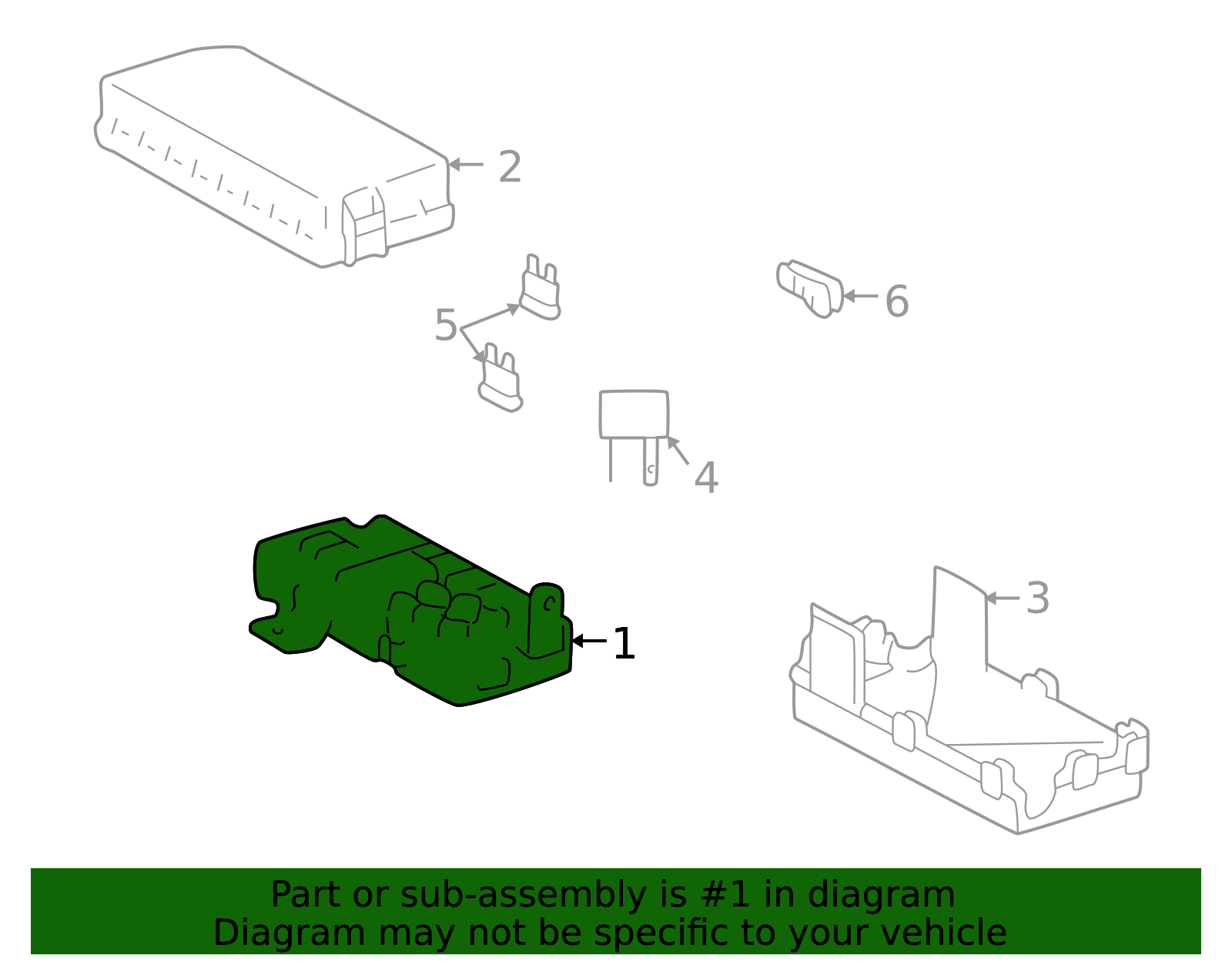 2

5

6

4

1

3

Part or sub-assembly is #1 in diagram
Diagram may not be specific to your vehicle