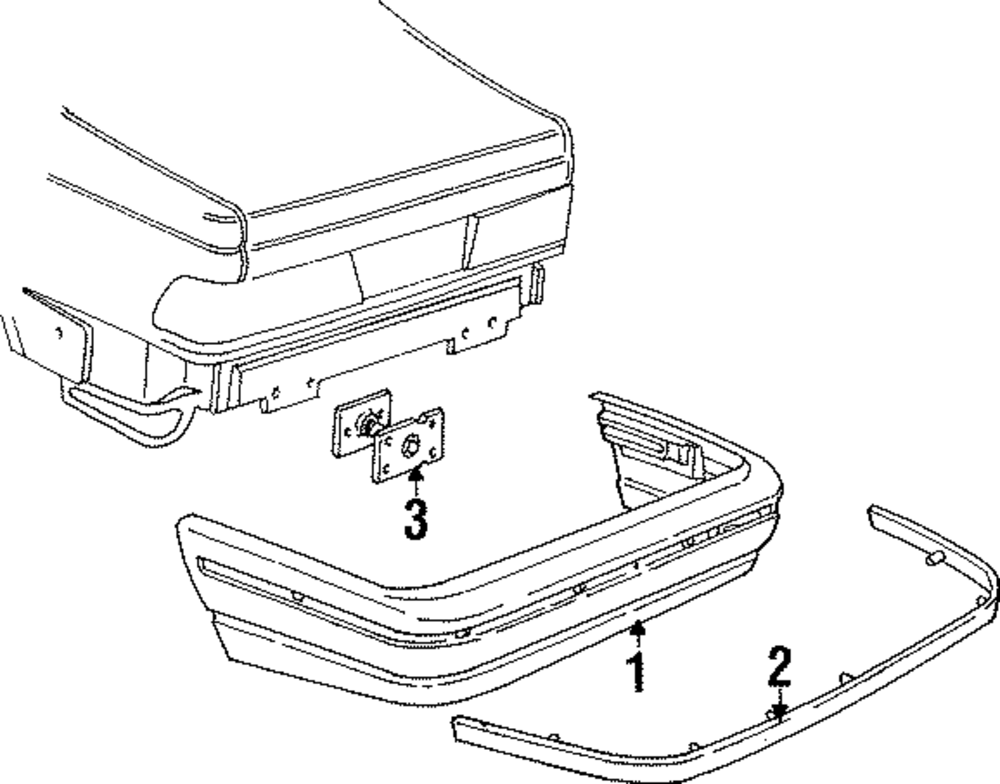 3

1

2