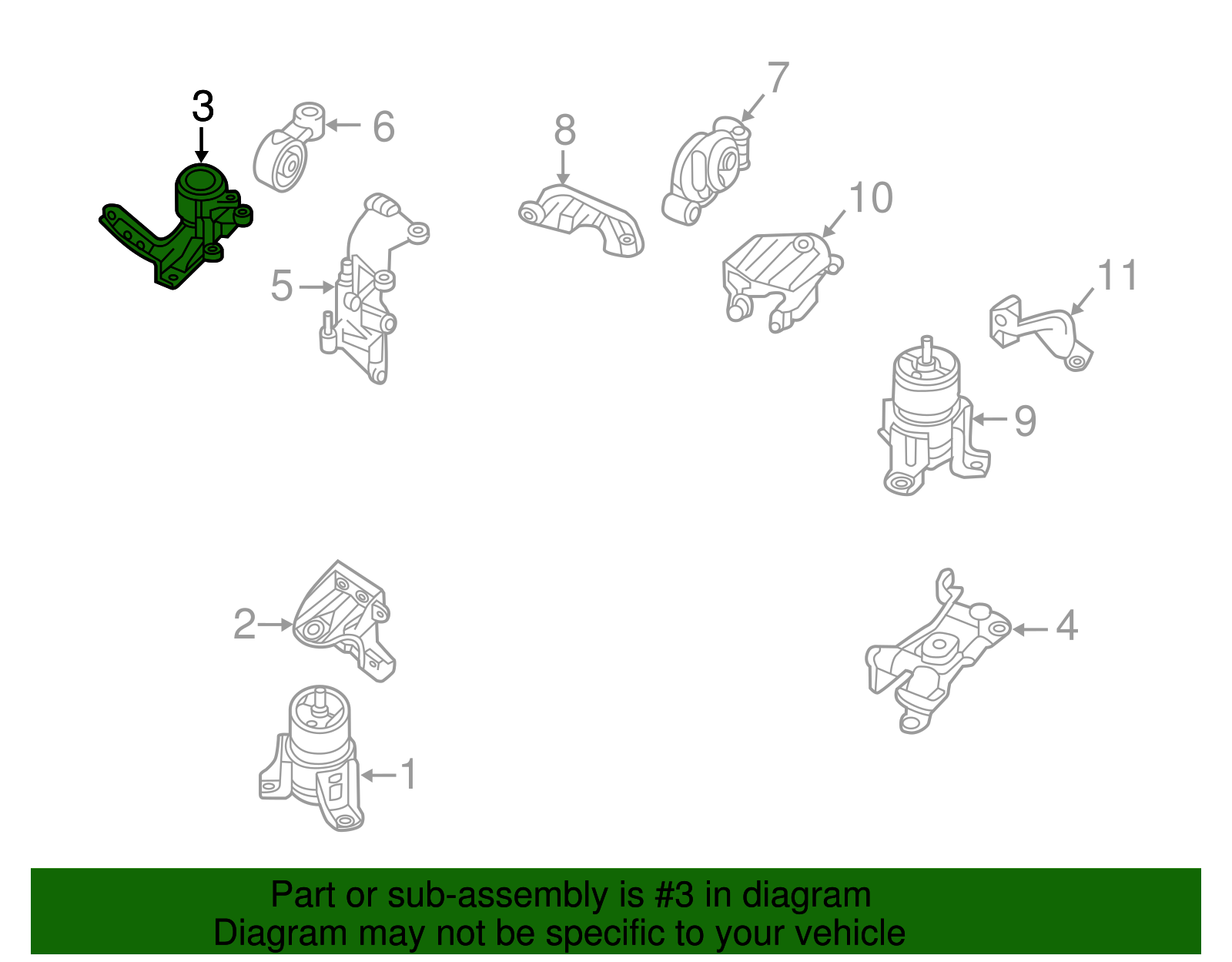 3
6
7
8
10
5
11
9
2
4
1

Part or sub-assembly is #3 in diagram
Diagram may not be specific to your vehicle