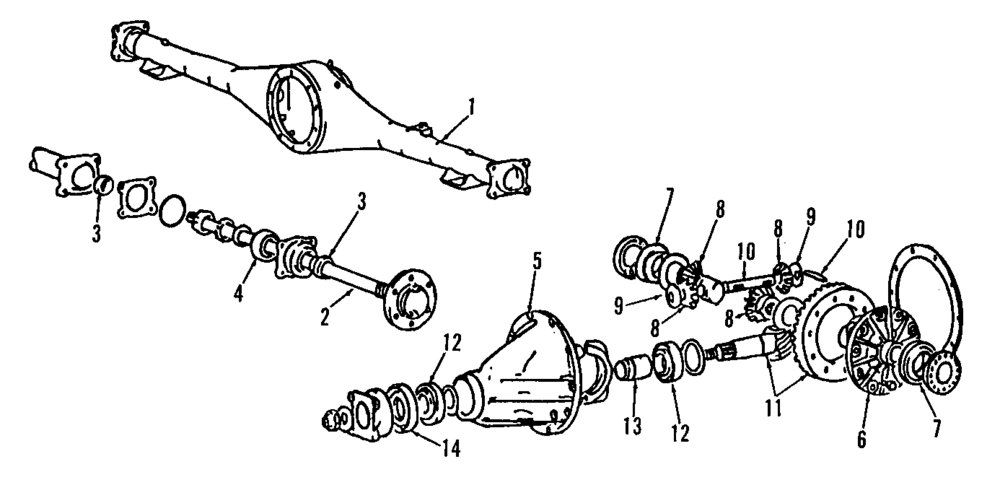 1
3
3
4
2
7
8
10
8
9
10
9
8
8
5
12
13
12
11
6
7
14