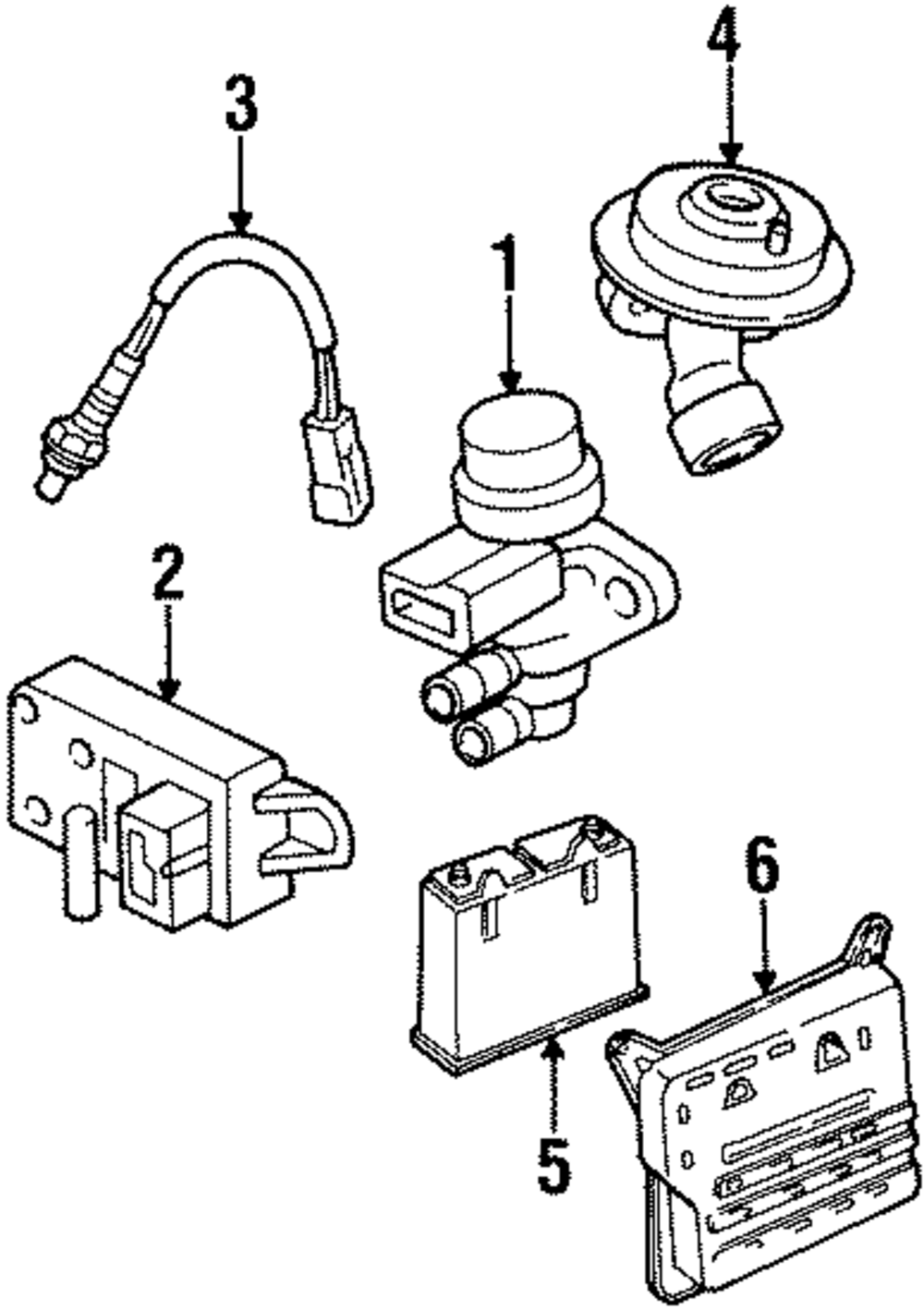 3
4
1
2
6
5