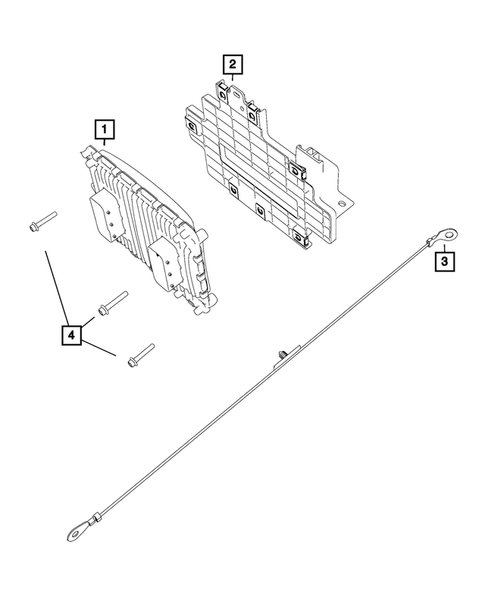 2
1
3
4