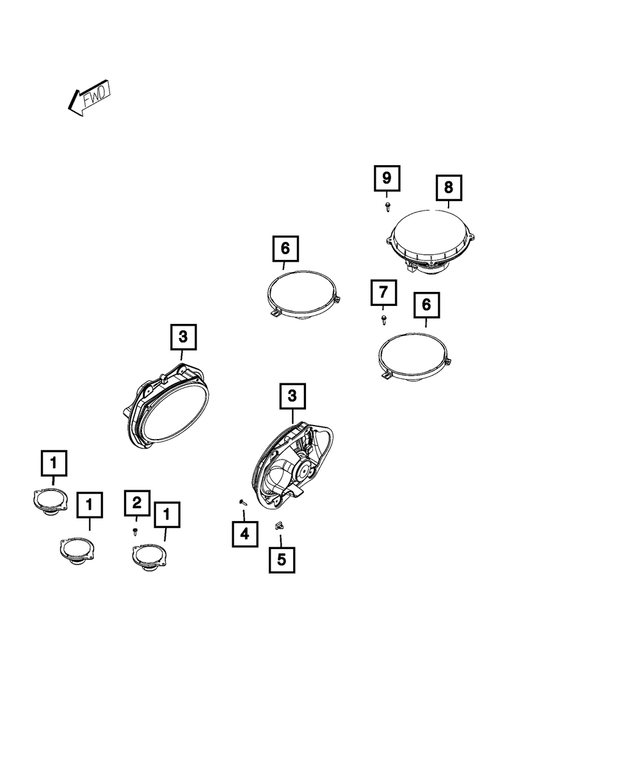 FWD

9
8
6
7
6
3
3
1
1
2
1
4
5