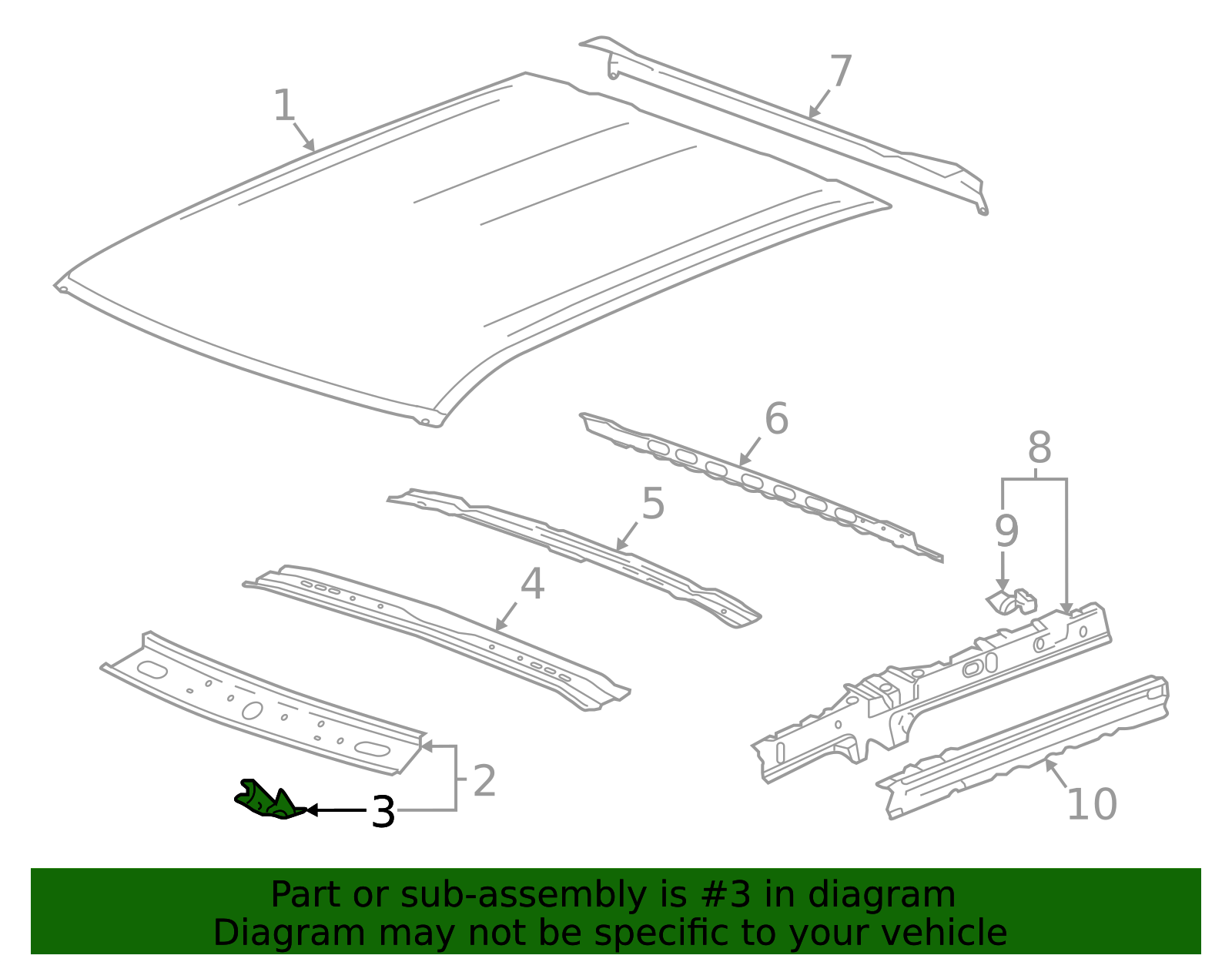 1
7
6
8
5
9
4
2
3
10

Part or sub-assembly is #3 in diagram
Diagram may not be specific to your vehicle