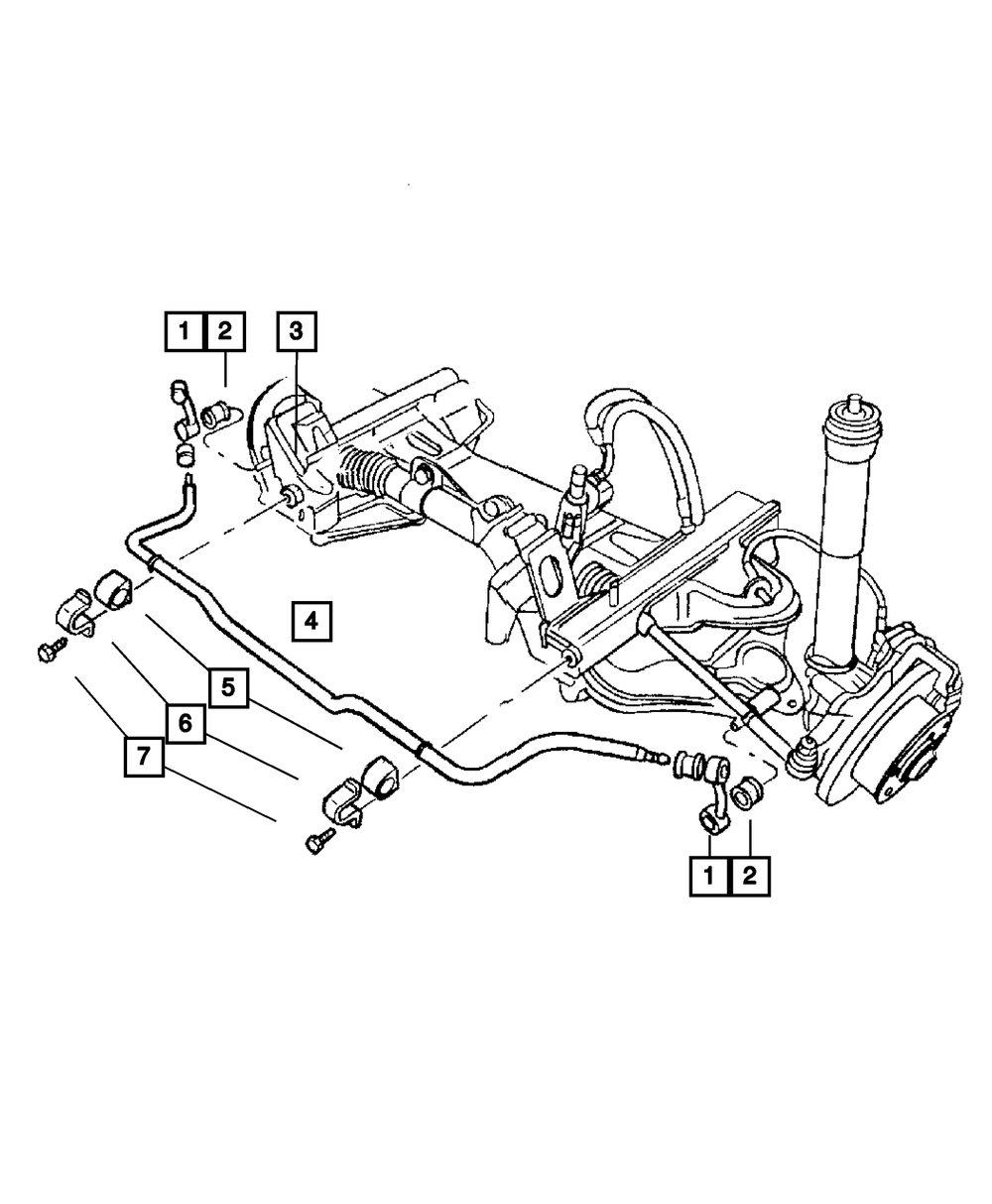 1 2
3
4
5
6
7
1 2