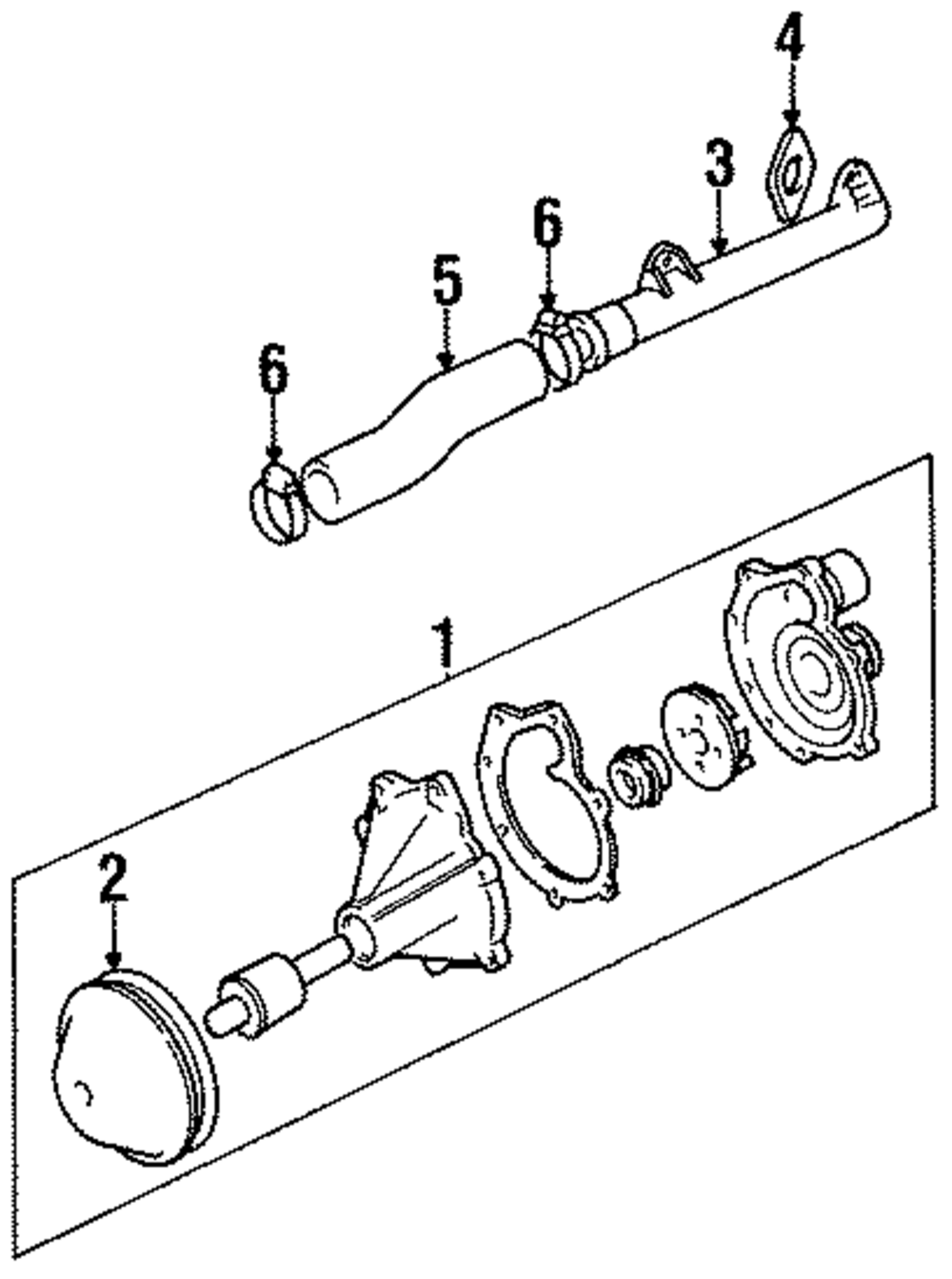 4
3
6
5
6
1
2