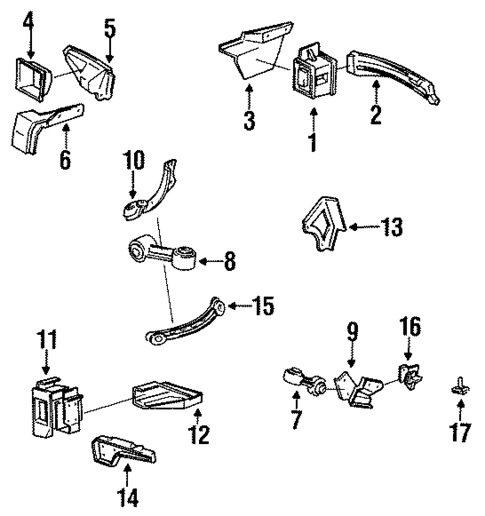 4
5
3
1
2
6
10
13
8
15
11
9
16
7
12
17
14