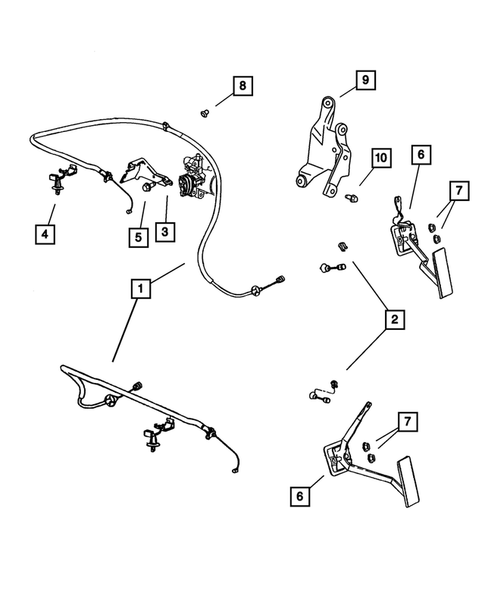 8
9
10
6
7
4
5
3
1
2
7
6