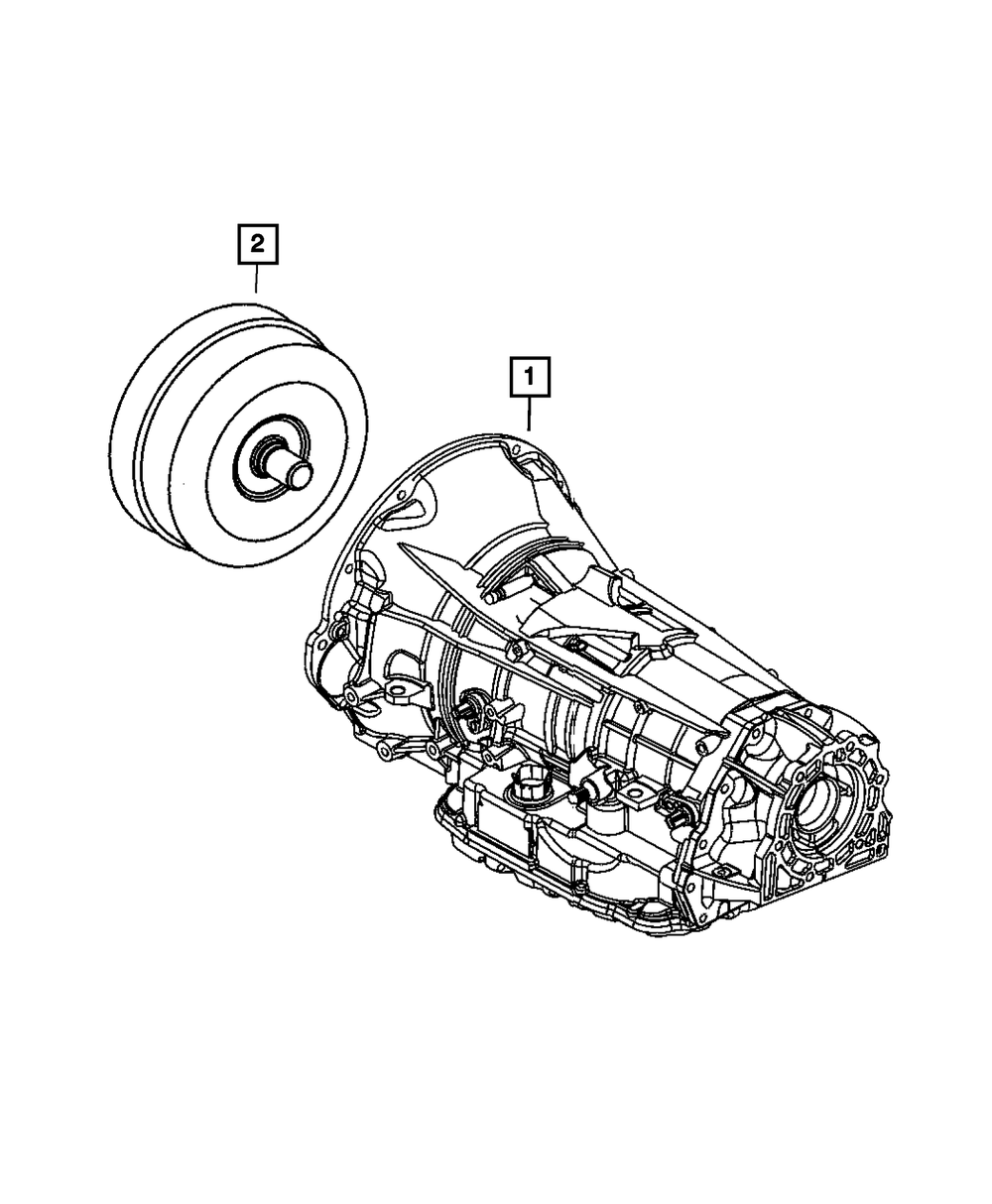 2

1