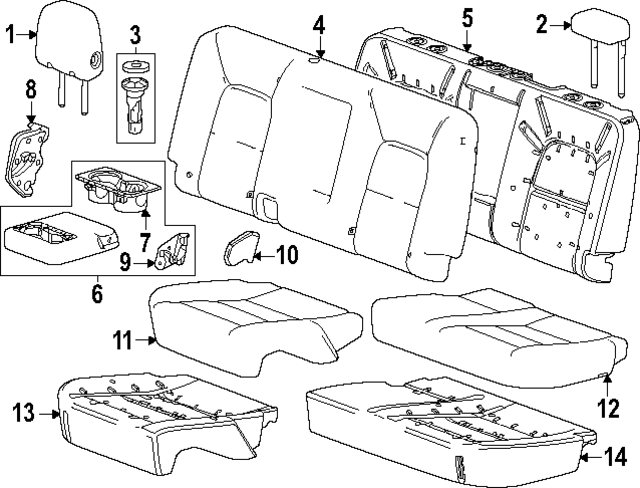 1
3
4
5
2
8
7
9
10
6
11
12
13
14