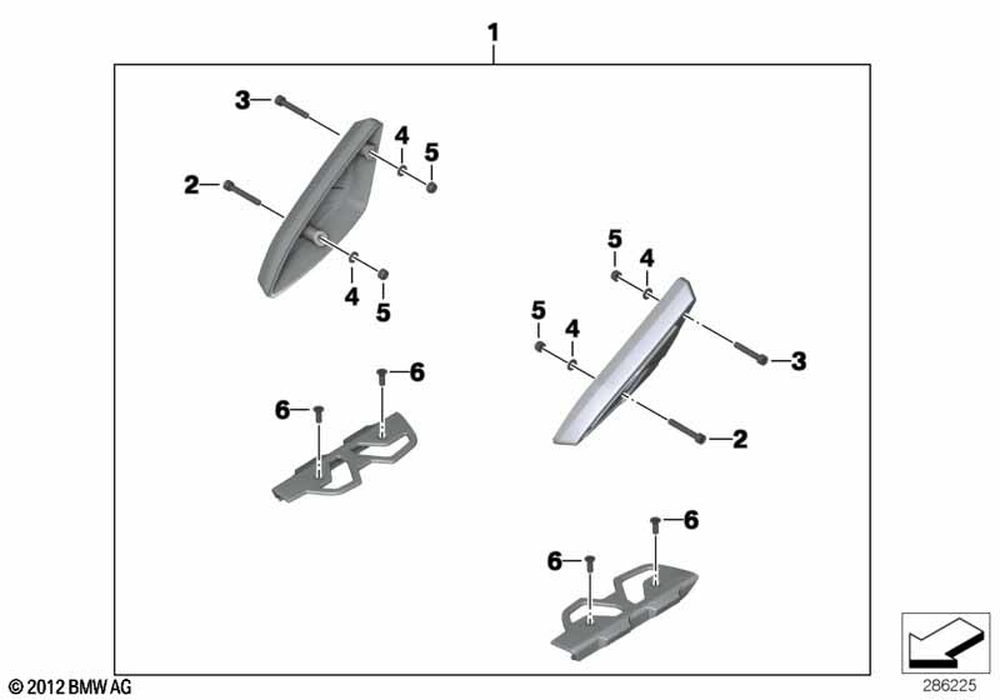 1
3
4
5
2
4
5
5
4
5
4
3
2
6
6
6
6
© 2012 BMW AG
286225