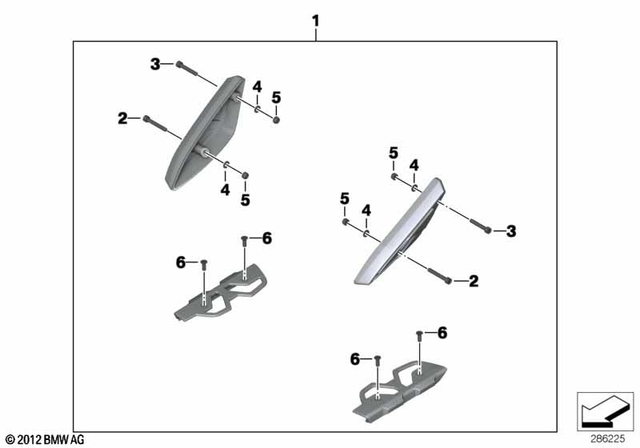 1

3
4
5
2
4
5

5
4
5
4
3
2

6
6

6
6

© 2012 BMW AG

286225