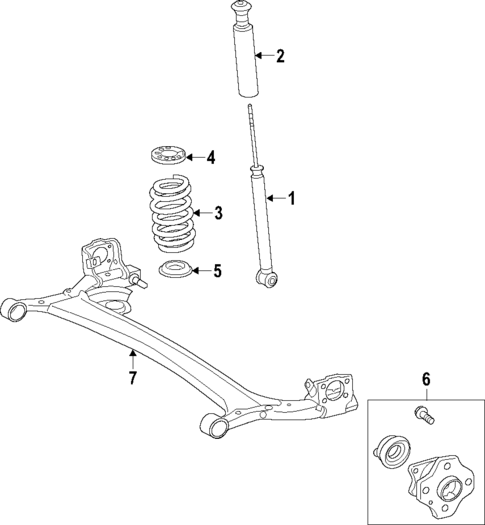 2
4
1
3
5
7
6