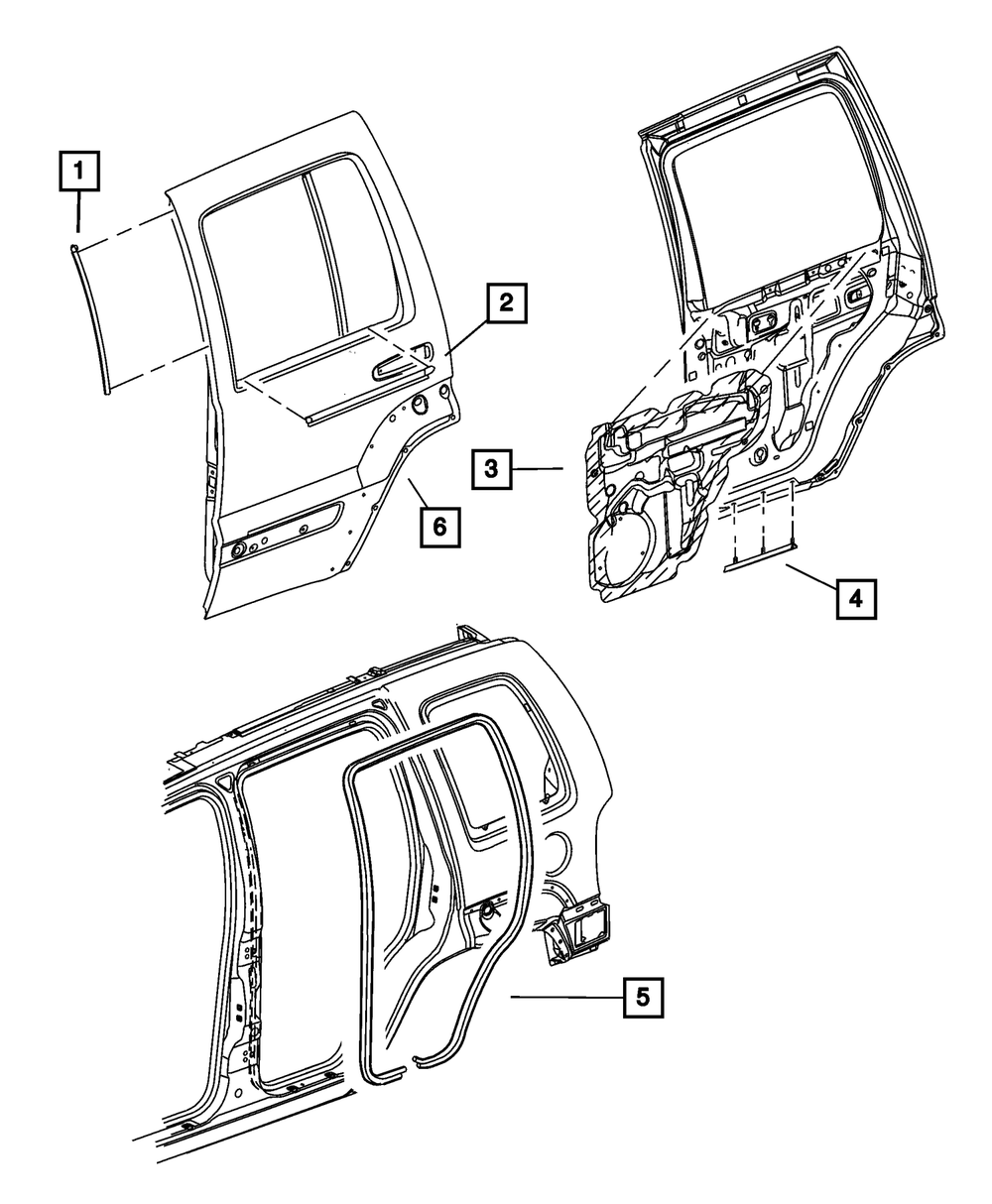 1
2
3
6
4
5