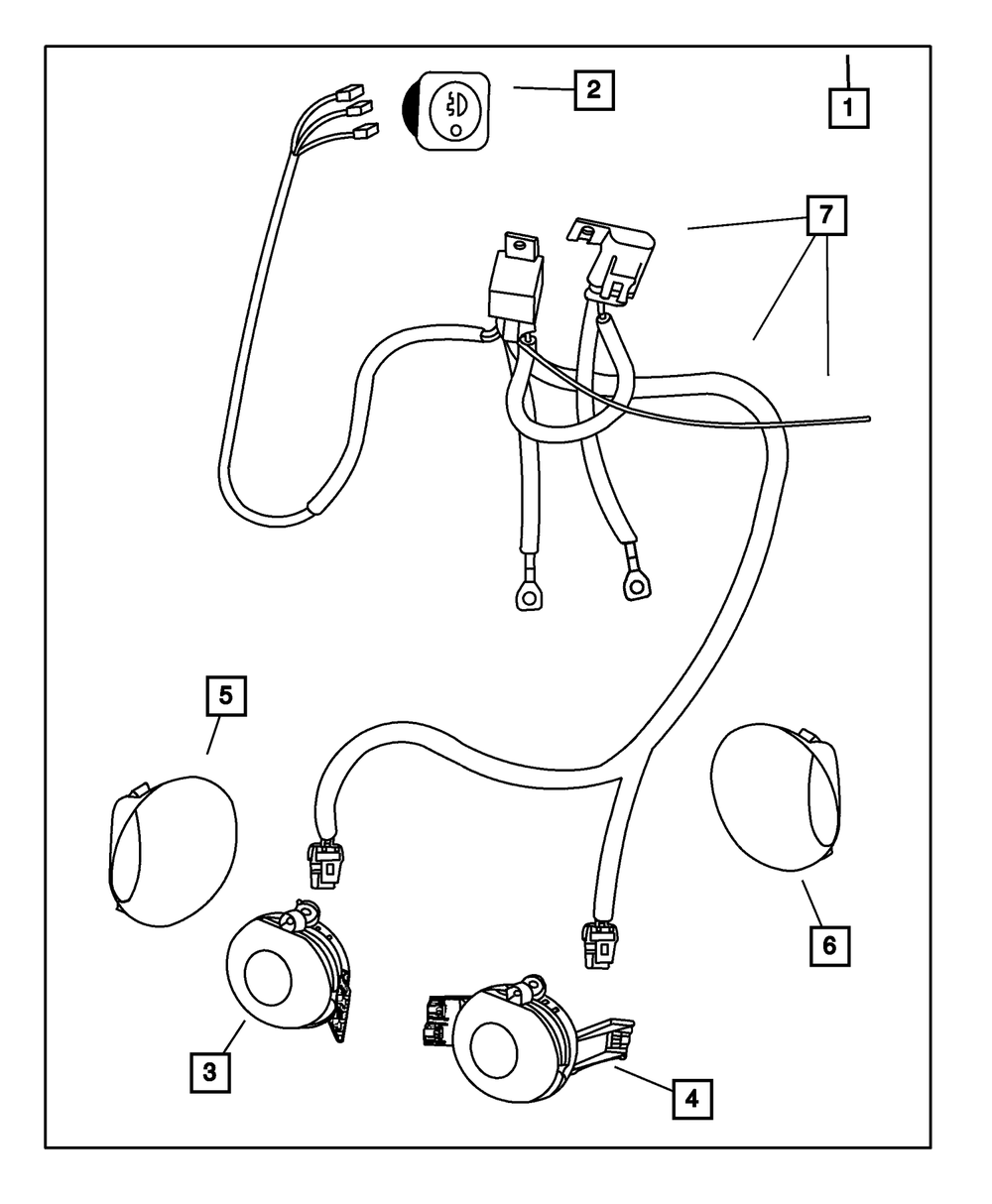 2
1
7
5
6
3
4