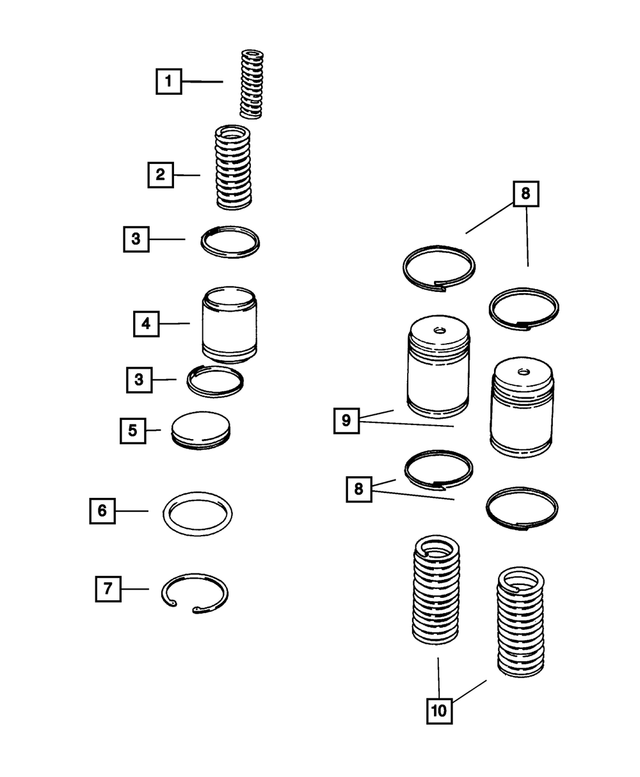 1
2
3
4
3
5
6
7
8
9
8
10