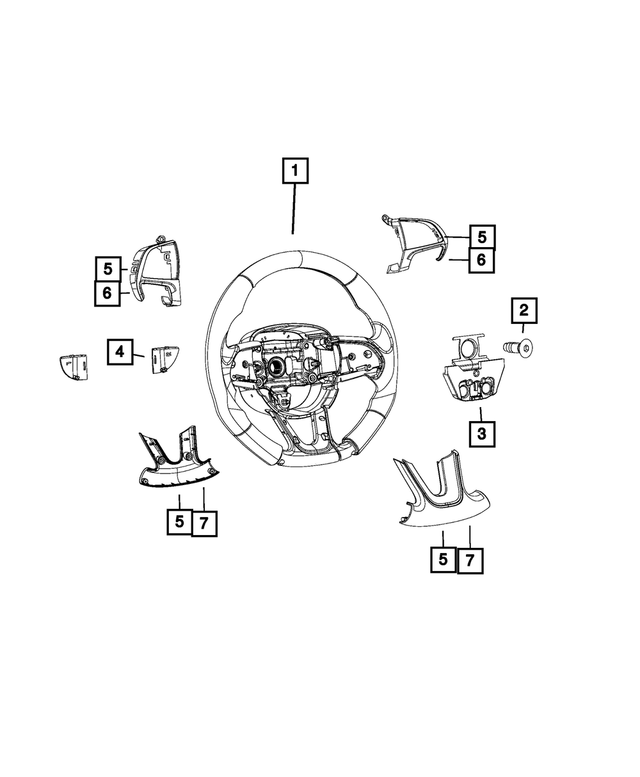 1
5
6
5
6
2
4
3
5
7
5
7