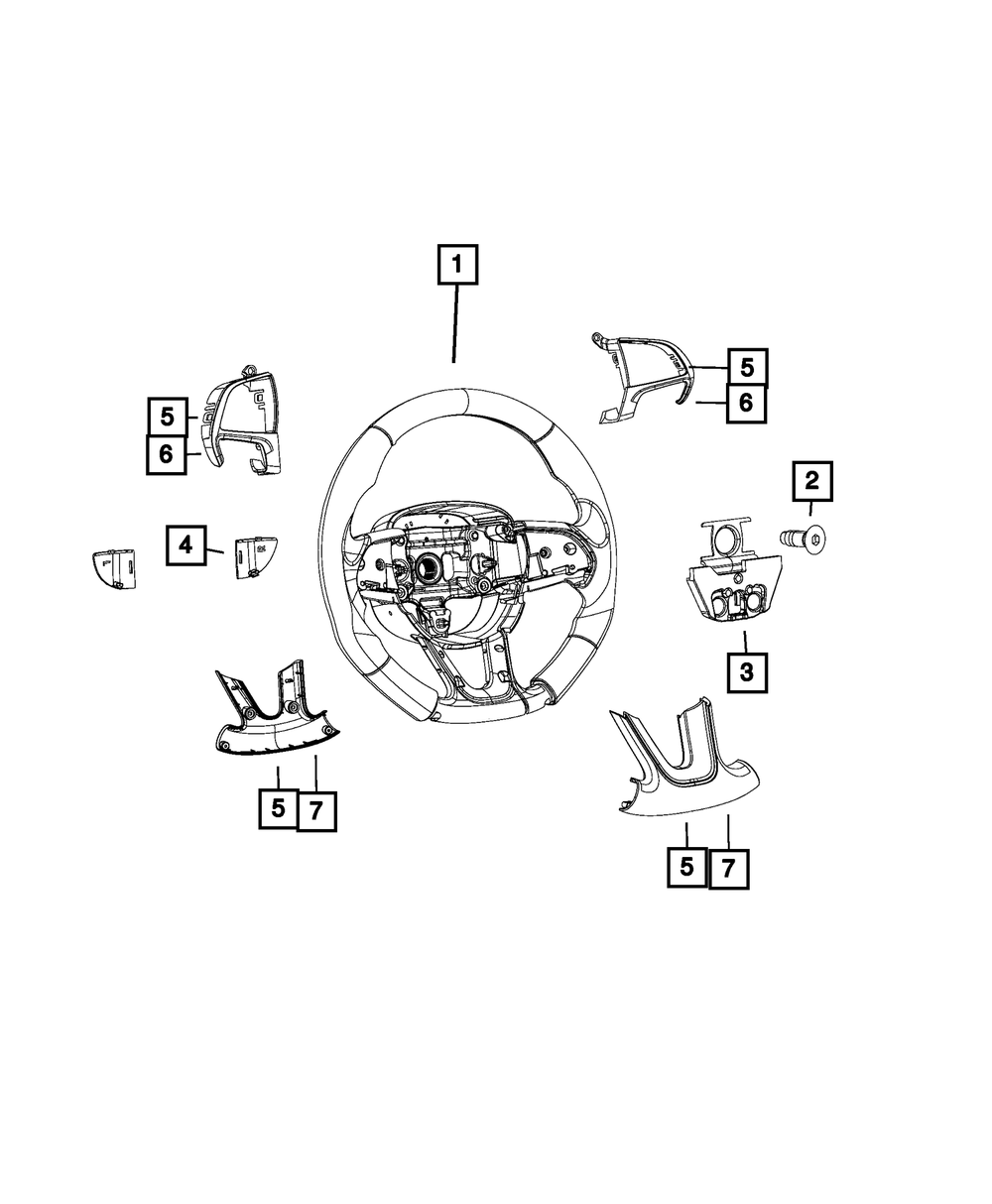 1

5
6

5
6

2

4

3

5 7

5 7