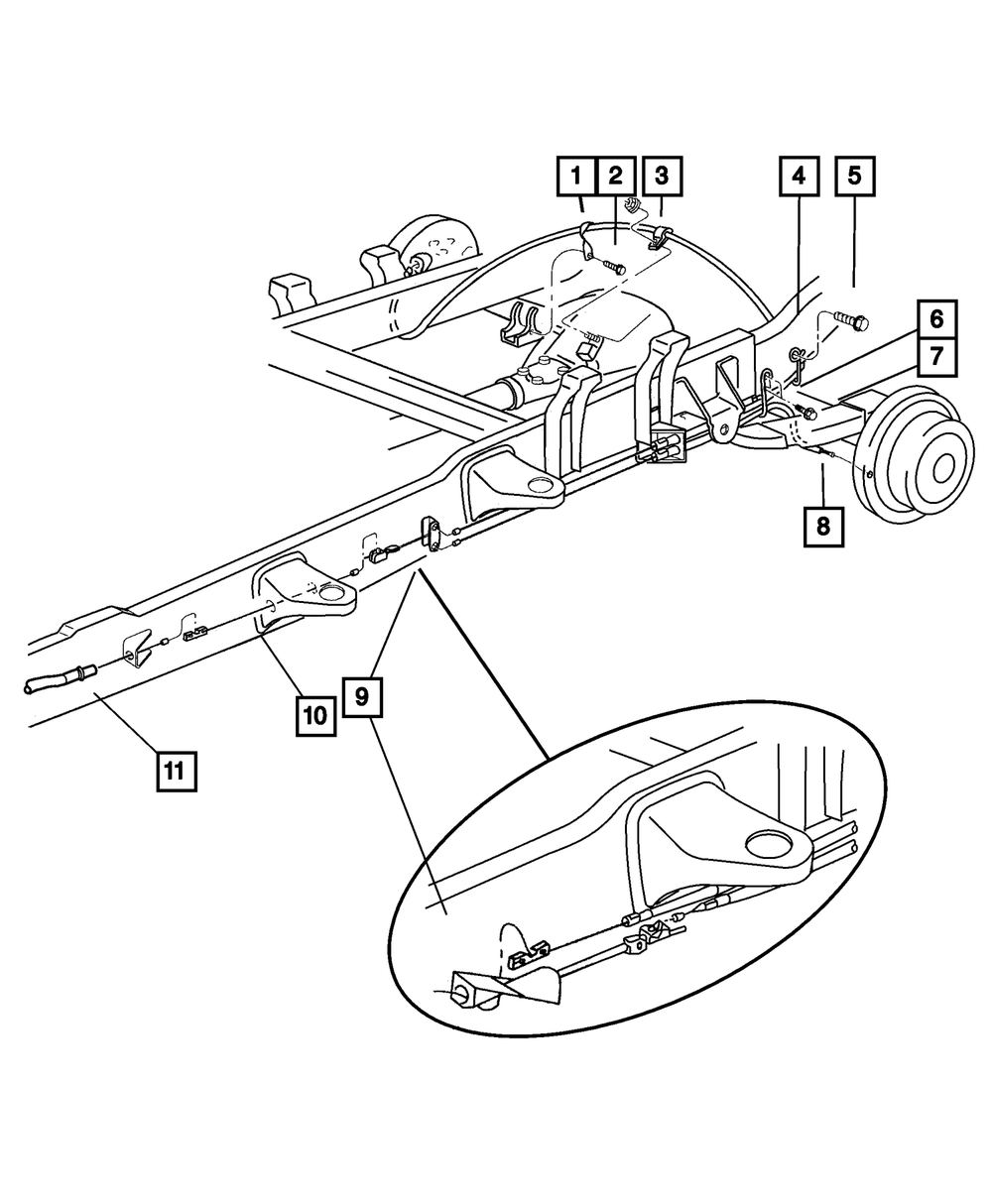 1
2
3
4
5
6
7
8
9
10
11