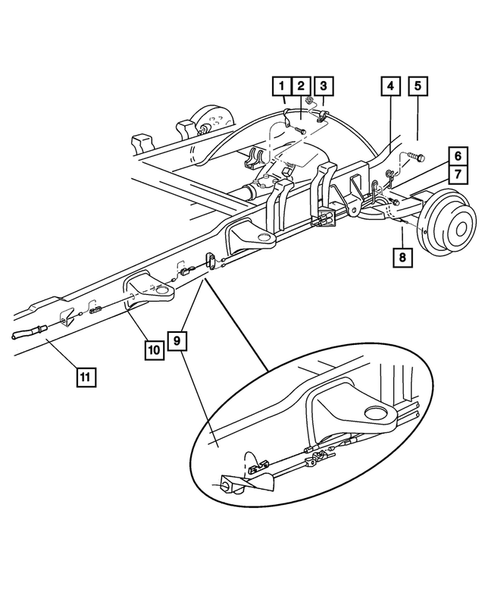 1
2
3
4
5
6
7
8
9
10
11