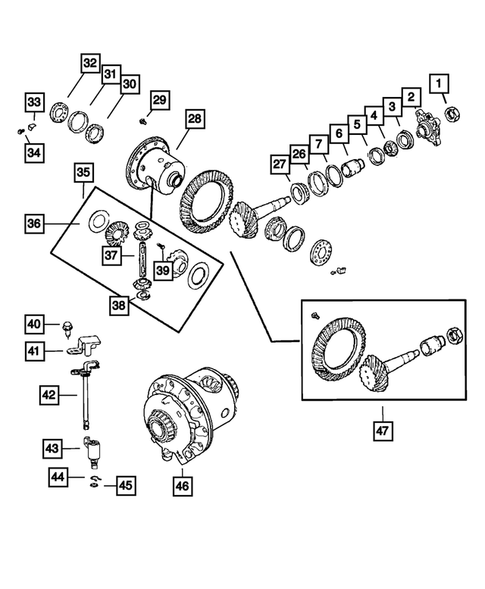 32
31
30
33
34
29
28
1
2
3
4
5
6
7
26
27
35
36
37
39
38
40
41
42
43
44
45
46
47