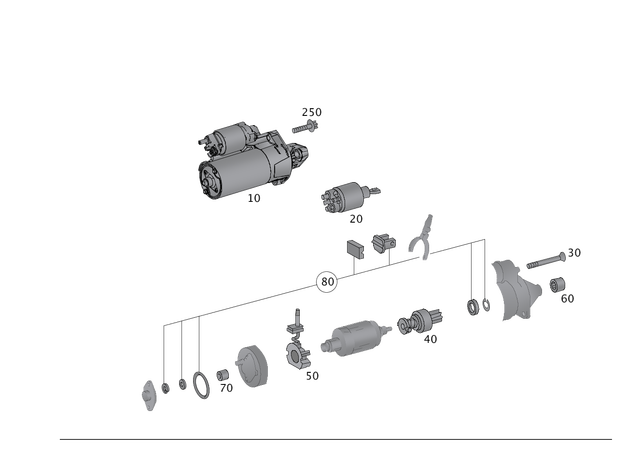 250
10
20
30
80
60
40
50
70