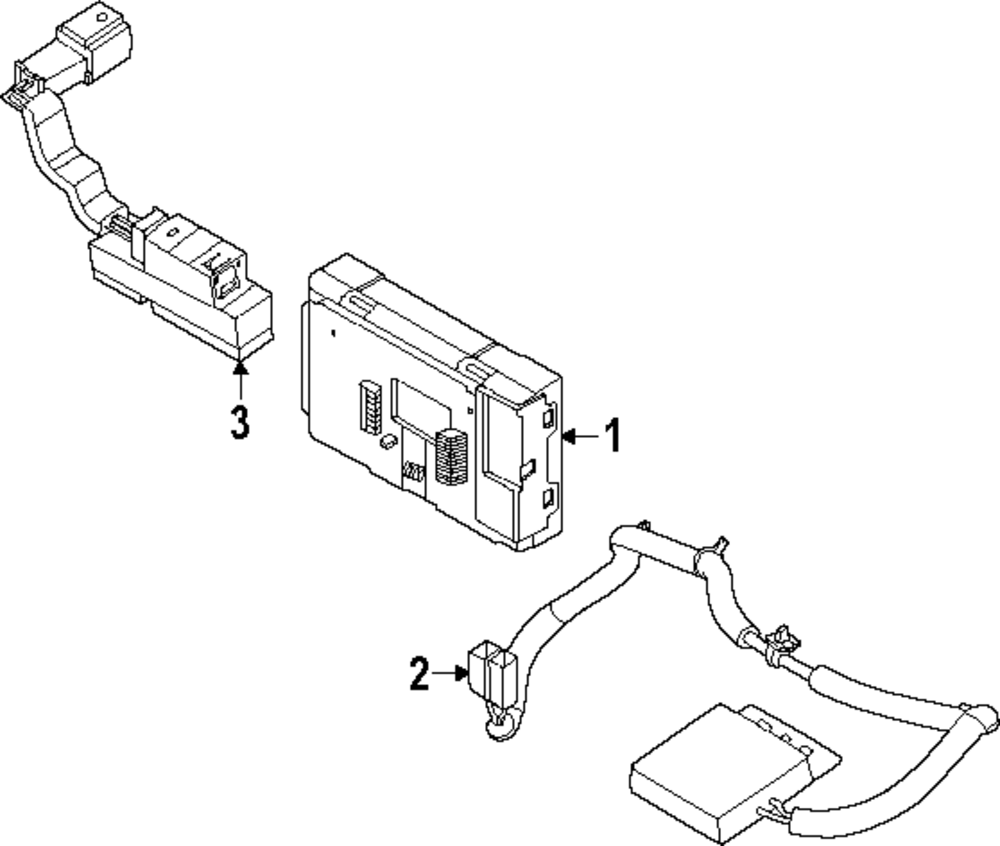 3

1

2