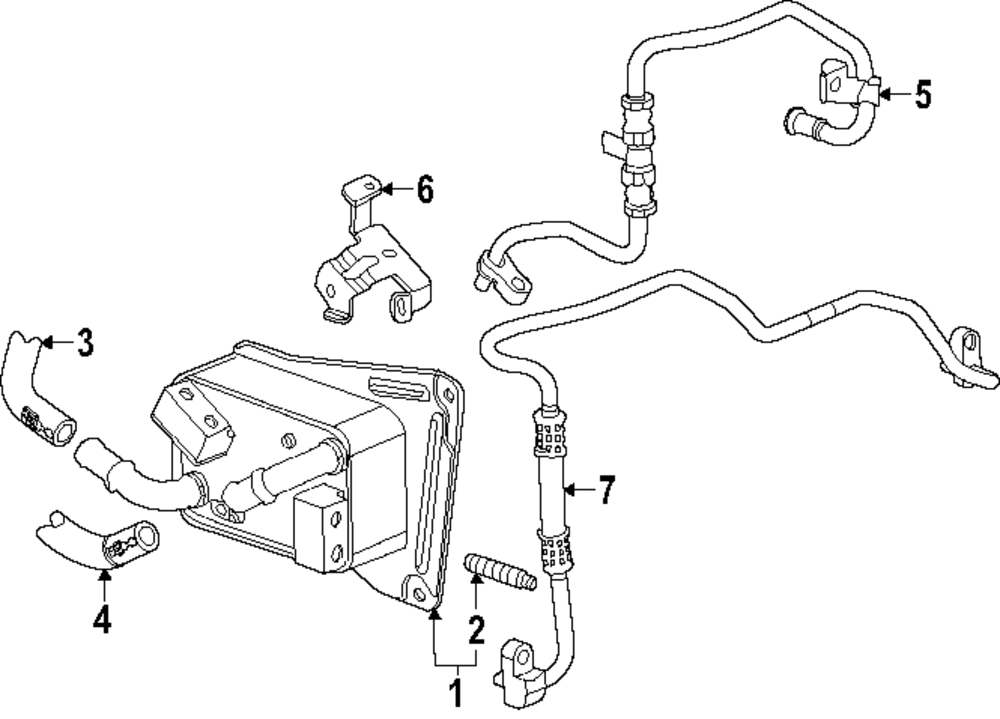 5
6
3
7
4
2
1