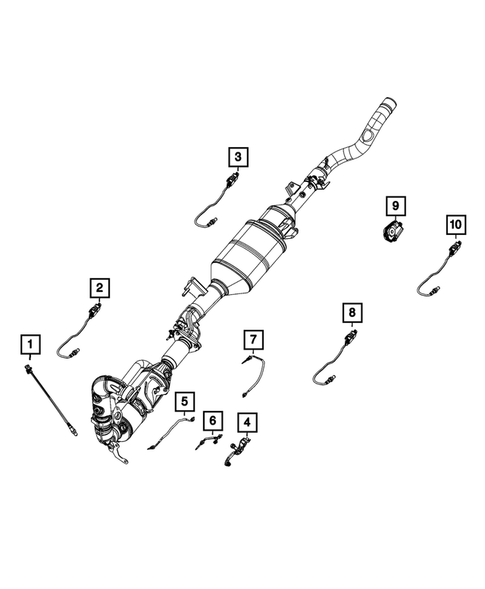 3
9
10
2
8
1
7
5
6
4