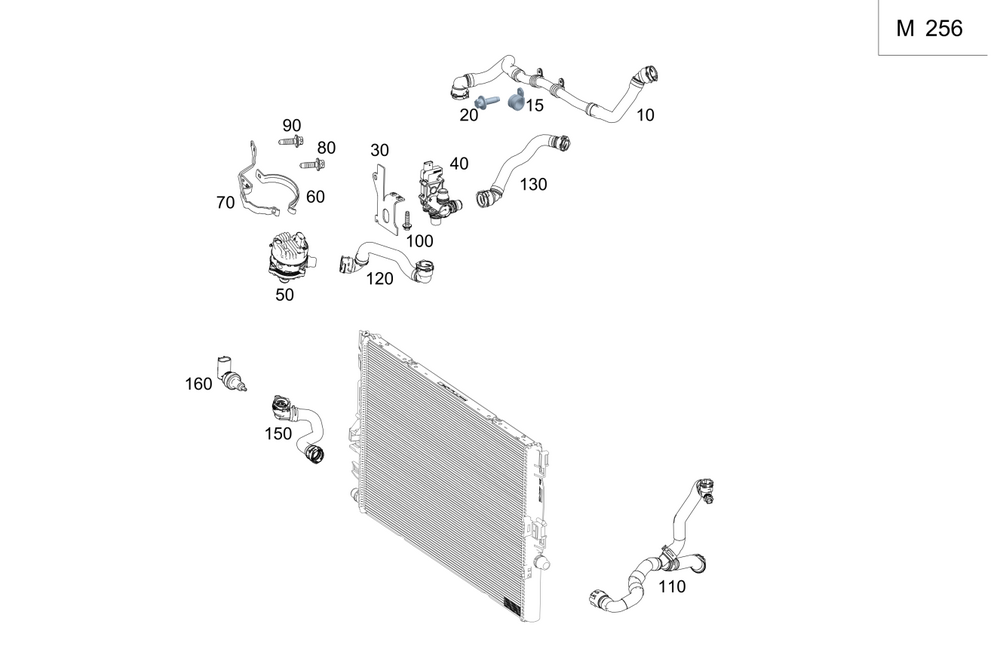 M 256

20
15
10
90
80
30
40
130
70
60
100
50
120
160
150
110