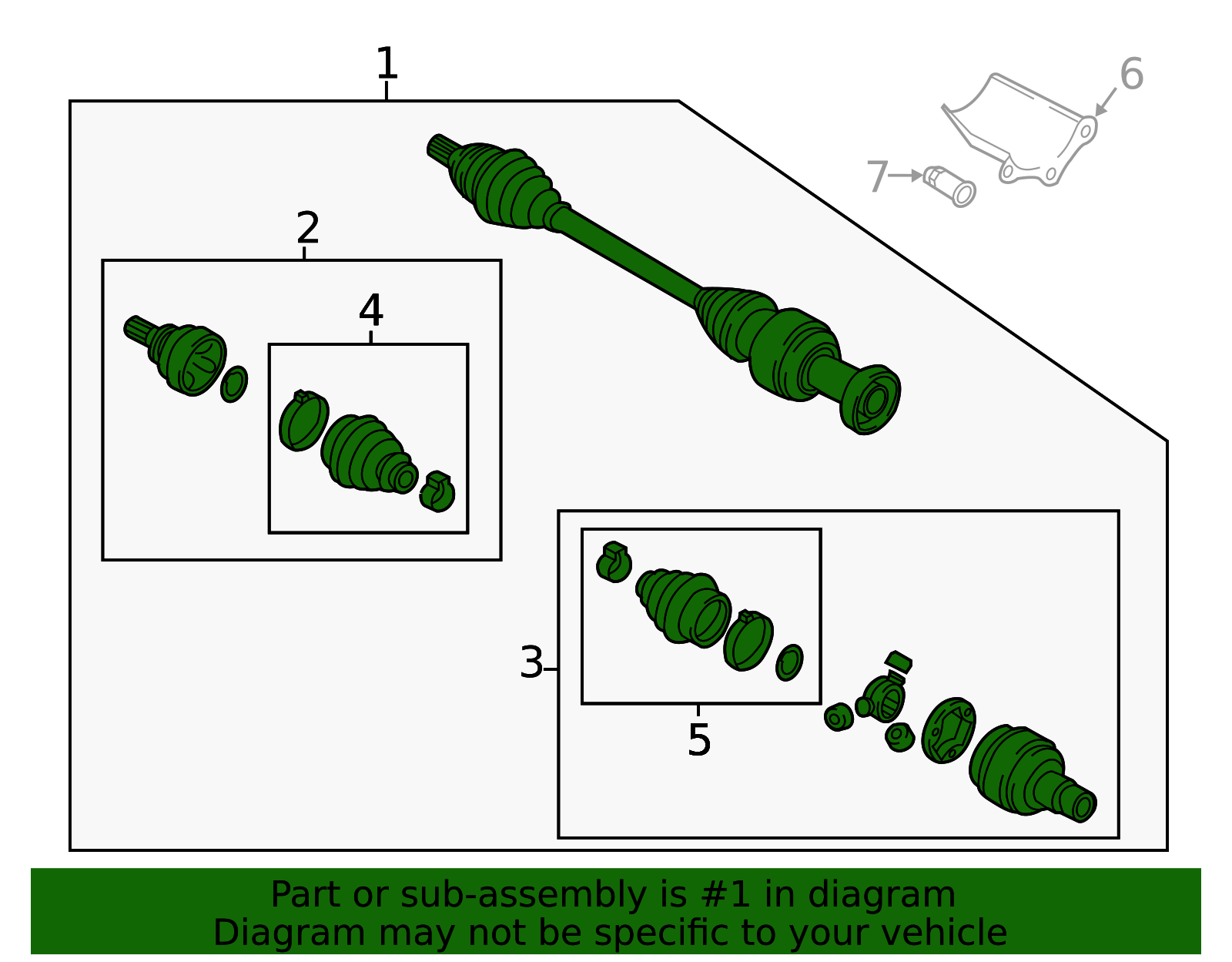 1

6

7

2

4

3

5

Part or sub-assembly is #1 in diagram
Diagram may not be specific to your vehicle