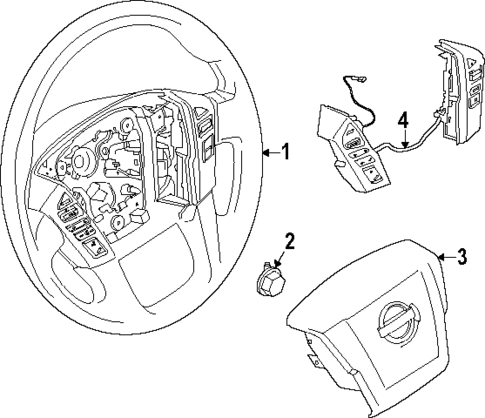 1
4
2
3