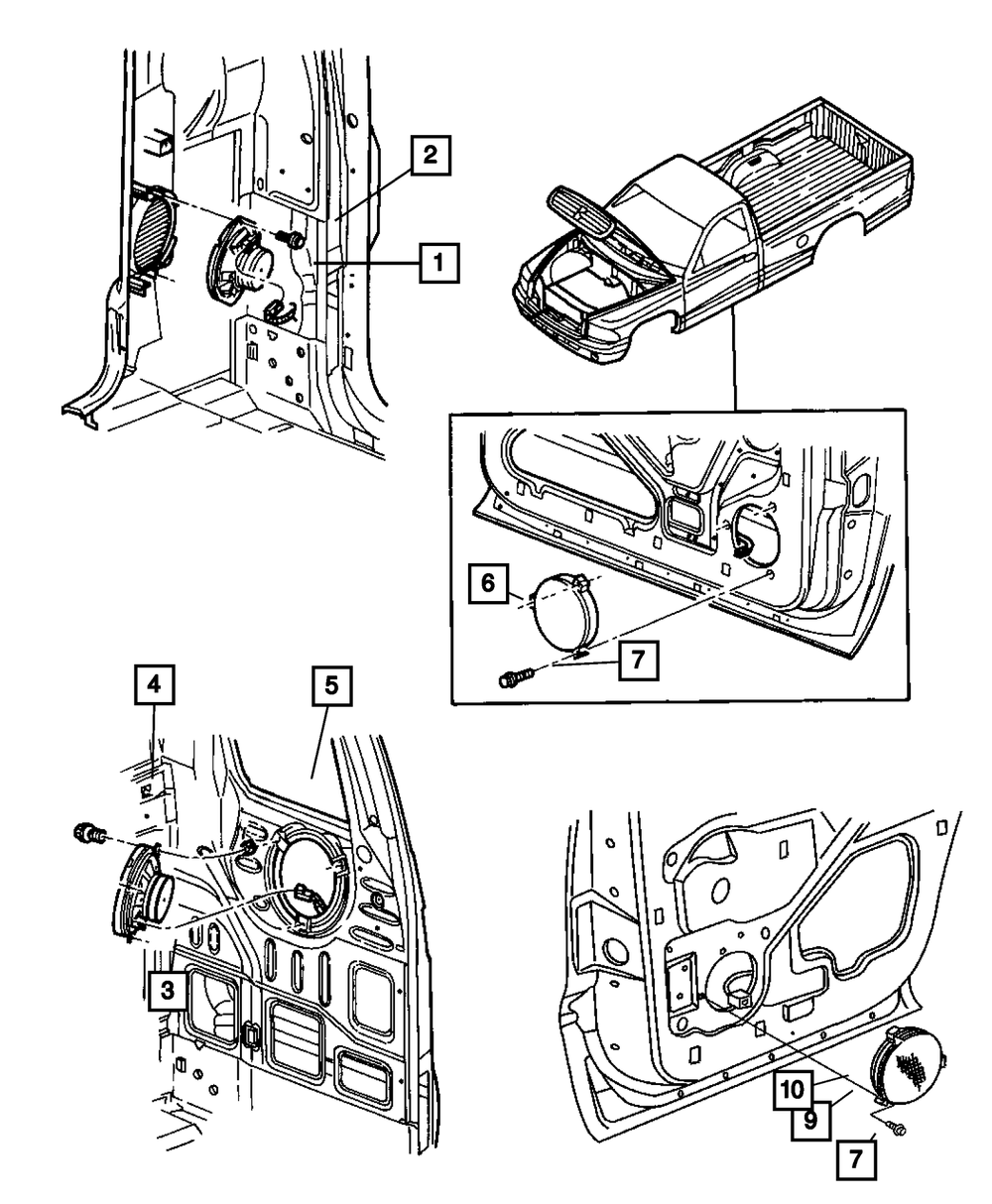 2
1
6
7
4
5
3
10
9
7