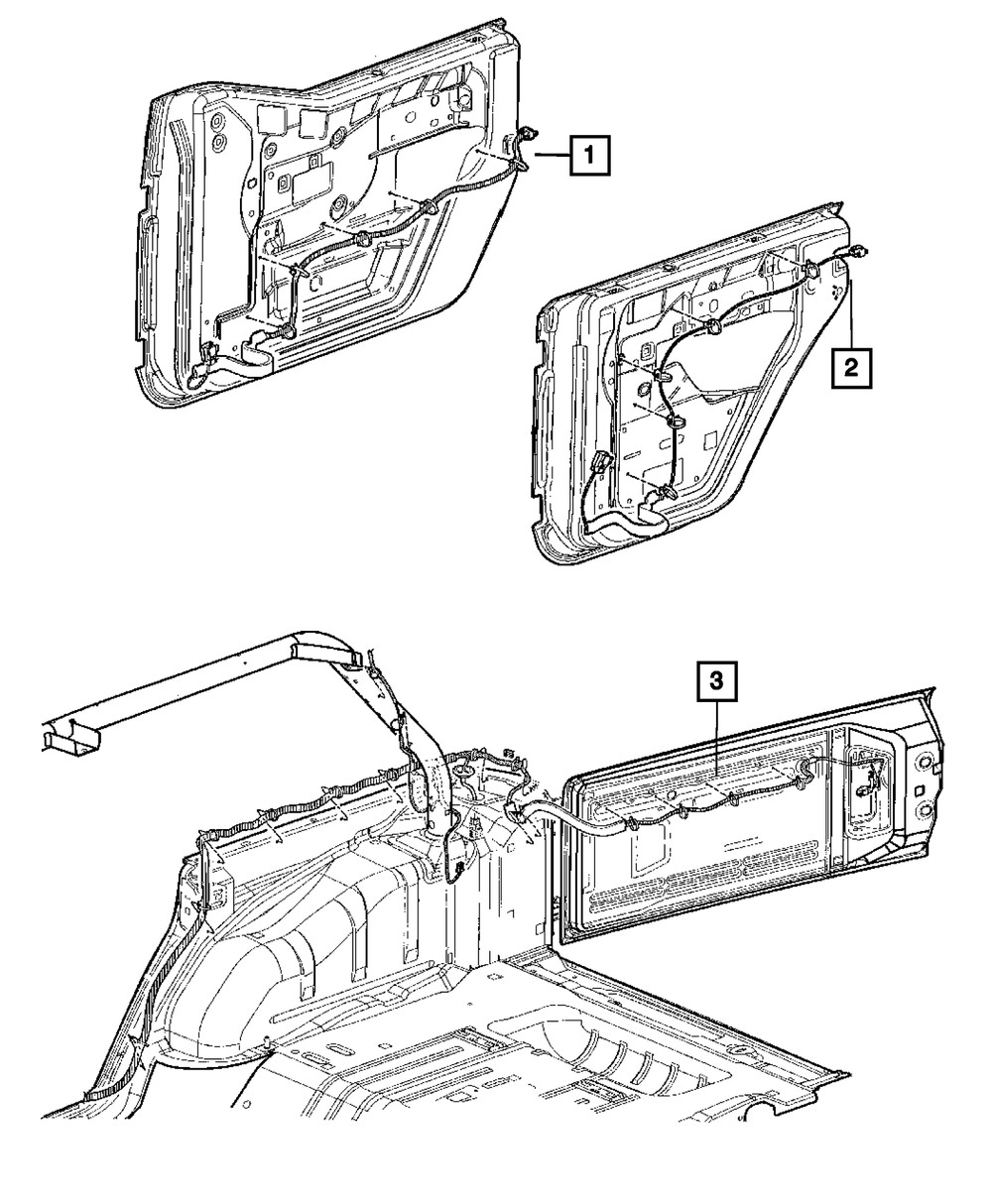 1

2

3